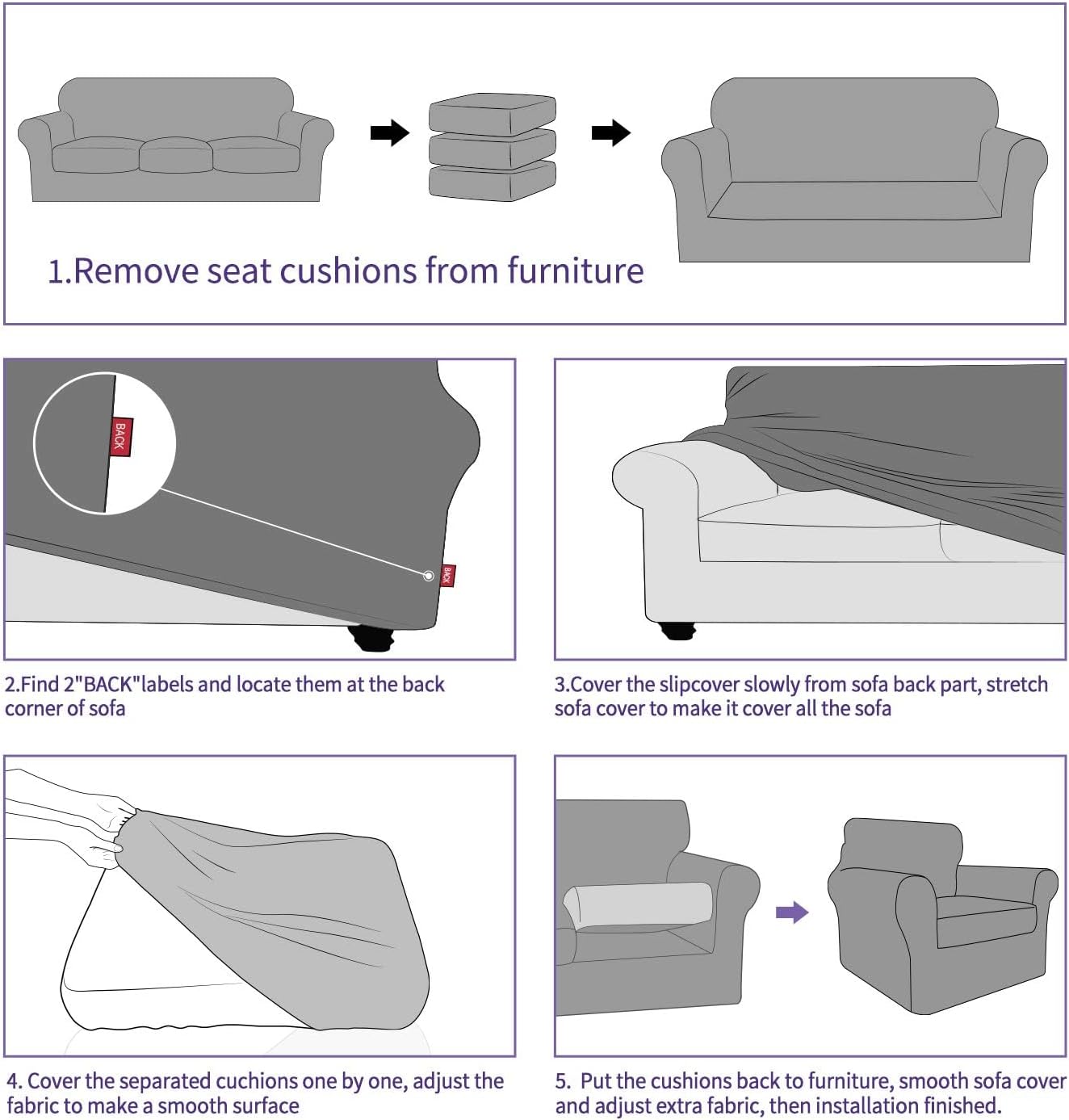 1.Remove seat cushions from furniture

BACK

BACK

2.Find 2"BACK"labels and locate them at the back corner of sofa

3.Cover the slipcover slowly from sofa back part, stretch sofa cover to make it cover all the sofa

4. Cover the separated cuchions one by one, adjust the fabric to make a smooth surface

5. Put the cushions back to furniture, smooth sofa cover and adjust extra fabric, then installation finished.