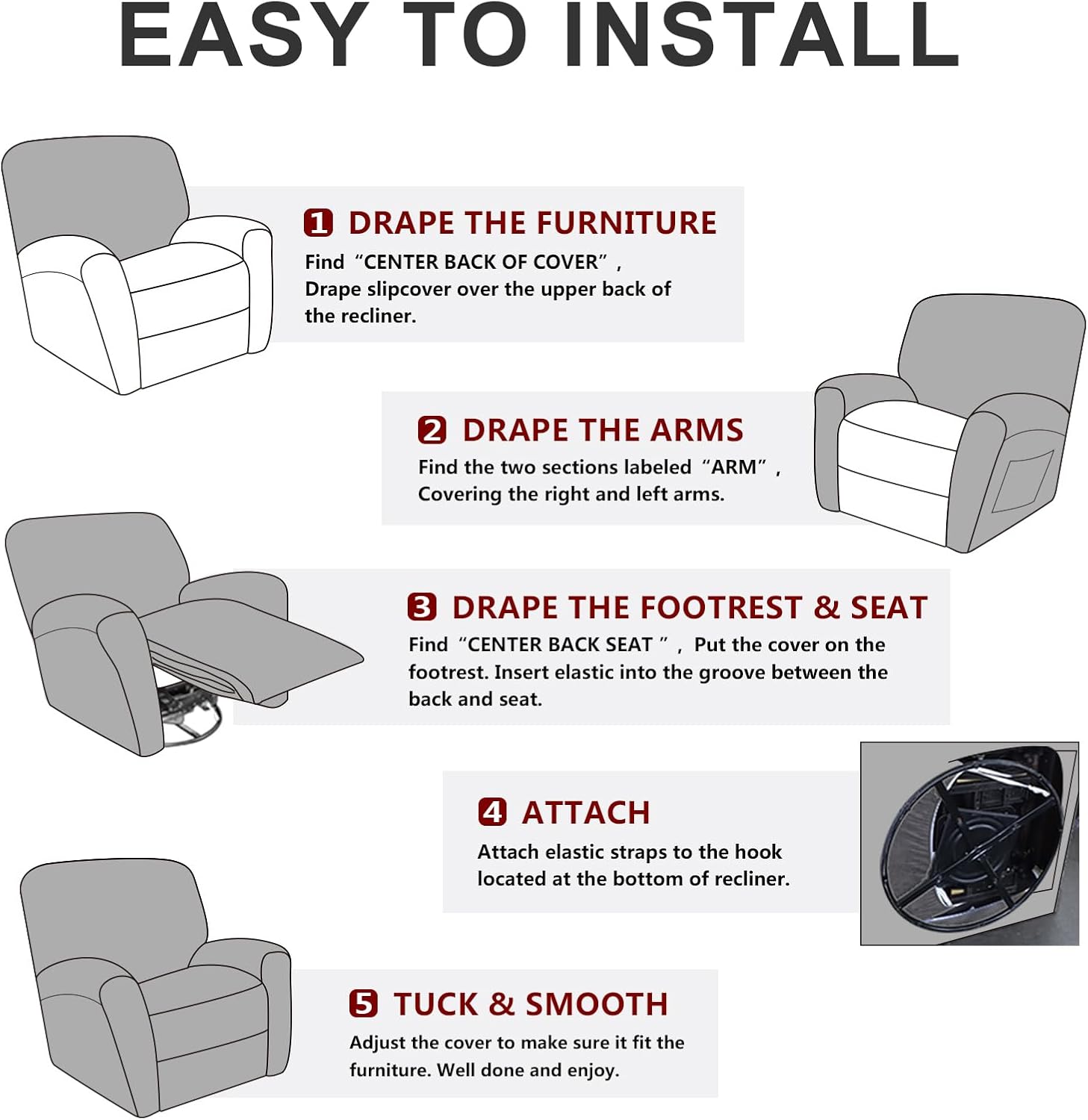 EASY TO INSTALL

1 DRAPE THE FURNITURE
Find “CENTER BACK OF COVER”, Drape slipcover over the upper back of the recliner.

2 DRAPE THE ARMS
Find the two sections labeled “ARM”, Covering the right and left arms.

3 DRAPE THE FOOTREST & SEAT
Find “CENTER BACK SEAT ”, Put the cover on the footrest. Insert elastic into the groove between the back and seat.

4 ATTACH
Attach elastic straps to the hook located at the bottom of recliner.

5 TUCK & SMOOTH
Adjust the cover to make sure it fit the furniture. Well done and enjoy.