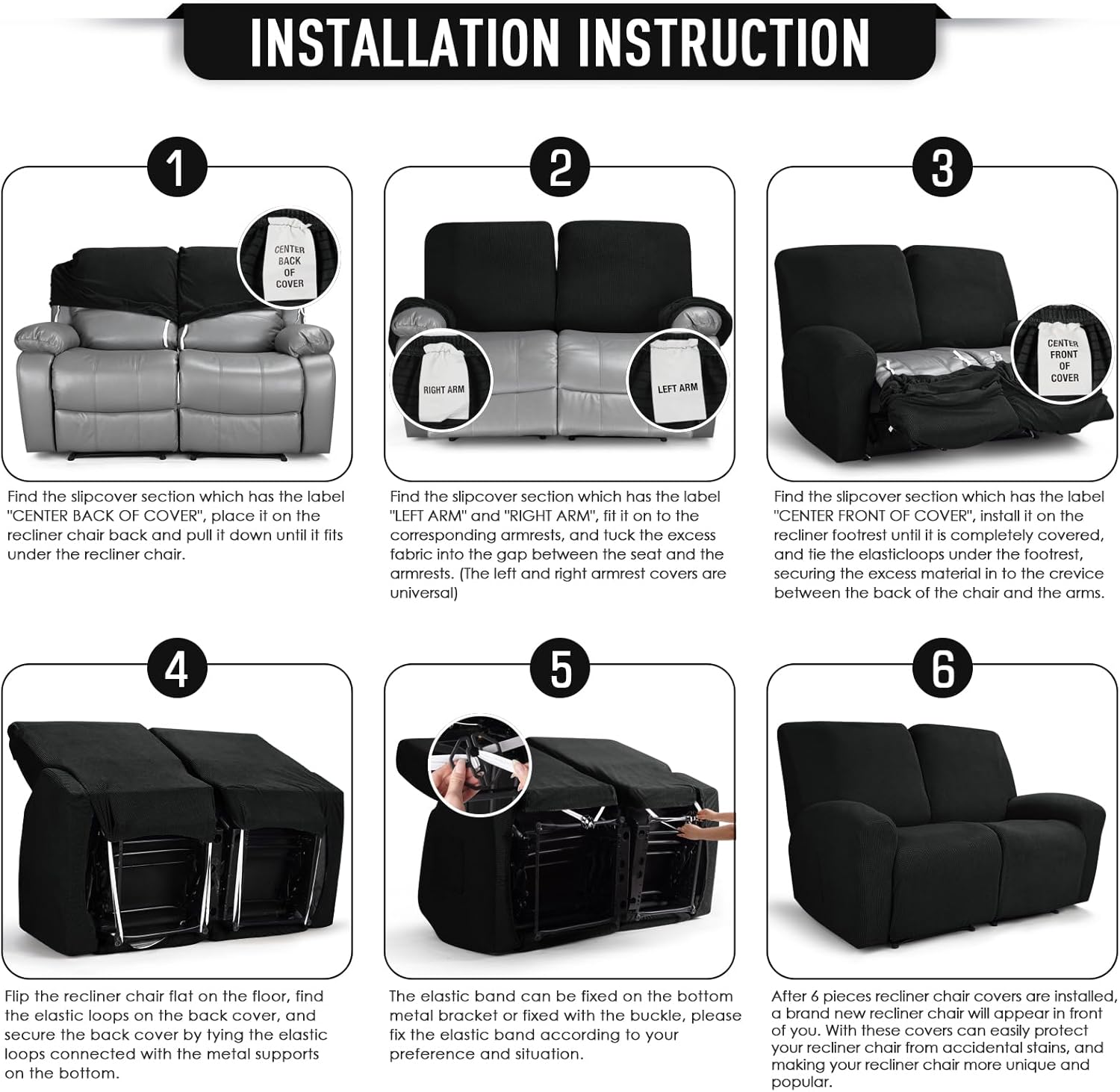 INSTALLATION INSTRUCTION

1

CENTER BACK OF COVER

Find the slipcover section which has the label "CENTER BACK OF COVER", place it on the recliner chair back and pull it down until it fits under the recliner chair.

2

RIGHT ARM

LEFT ARM

Find the slipcover section which has the label "LEFT ARM" and "RIGHT ARM", fit it on to the corresponding armrests, and tuck the excess fabric into the gap between the seat and the armrests. (The left and right armrest covers are universal)

3

CENTER FRONT OF COVER

Find the slipcover section which has the label "CENTER FRONT OF COVER", install it on the recliner footrest until it is completely covered, and tie the elasticloops under the footrest, securing the excess material in to the crevice between the back of the chair and the arms.

4

Flip the recliner chair flat on the floor, find the elastic loops on the back cover, and secure the back cover by tying the elastic loops connected with the metal supports on the bottom.

5

The elastic band can be fixed on the bottom metal bracket or fixed with the buckle, please fix the elastic band according to your preference and situation.

6

After 6 pieces recliner chair covers are installed, a brand new recliner chair will appear in front of you. With these covers can easily protect your recliner chair from accidental stains, and making your recliner chair more unique and popular.