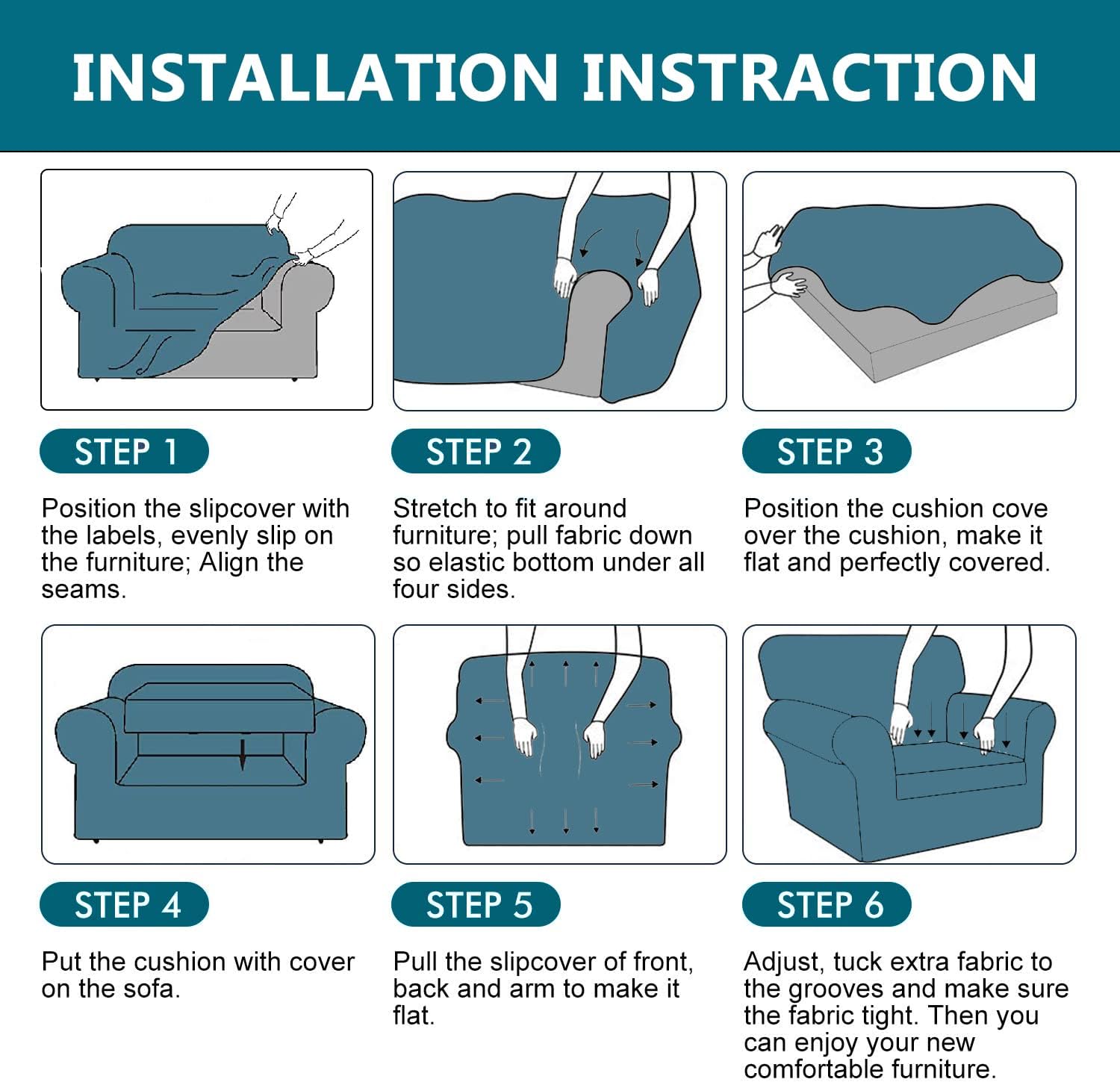 INSTALLATION INSTRACTION

STEP 1

Position the slipcover with the labels, evenly slip on the furniture; Align the seams.

STEP 2

Stretch to fit around furniture; pull fabric down so elastic bottom under all four sides.

STEP 3

Position the cushion cove over the cushion, make it flat and perfectly covered.

STEP 4

Put the cushion with cover on the sofa.

STEP 5

Pull the slipcover of front, back and arm to make it flat.

STEP 6

Adjust, tuck extra fabric to the grooves and make sure the fabric tight. Then you can enjoy your new comfortable furniture.