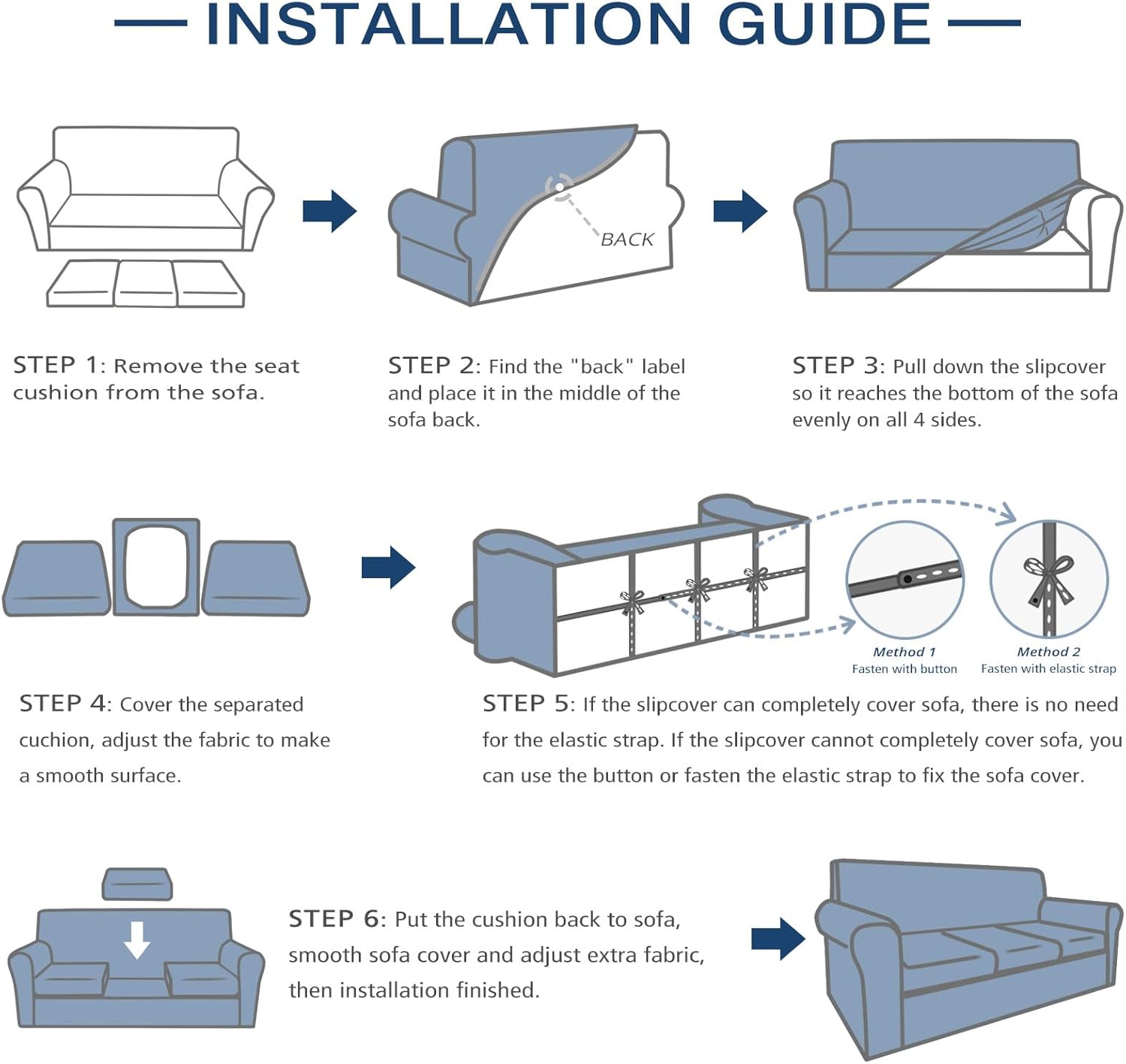 — INSTALLATION GUIDE —

BACK

STEP 1: Remove the seat cushion from the sofa.

STEP 2: Find the "back" label and place it in the middle of the sofa back.

STEP 3: Pull down the slipcover so it reaches the bottom of the sofa evenly on all 4 sides.

Method 1
Fasten with button

Method 2
Fasten with elastic strap

STEP 4: Cover the separated cuchion, adjust the fabric to make a smooth surface.

STEP 5: If the slipcover can completely cover sofa, there is no need for the elastic strap. If the slipcover cannot completely cover sofa, you can use the button or fasten the elastic strap to fix the sofa cover.

STEP 6: Put the cushion back to sofa, smooth sofa cover and adjust extra fabric, then installation finished.