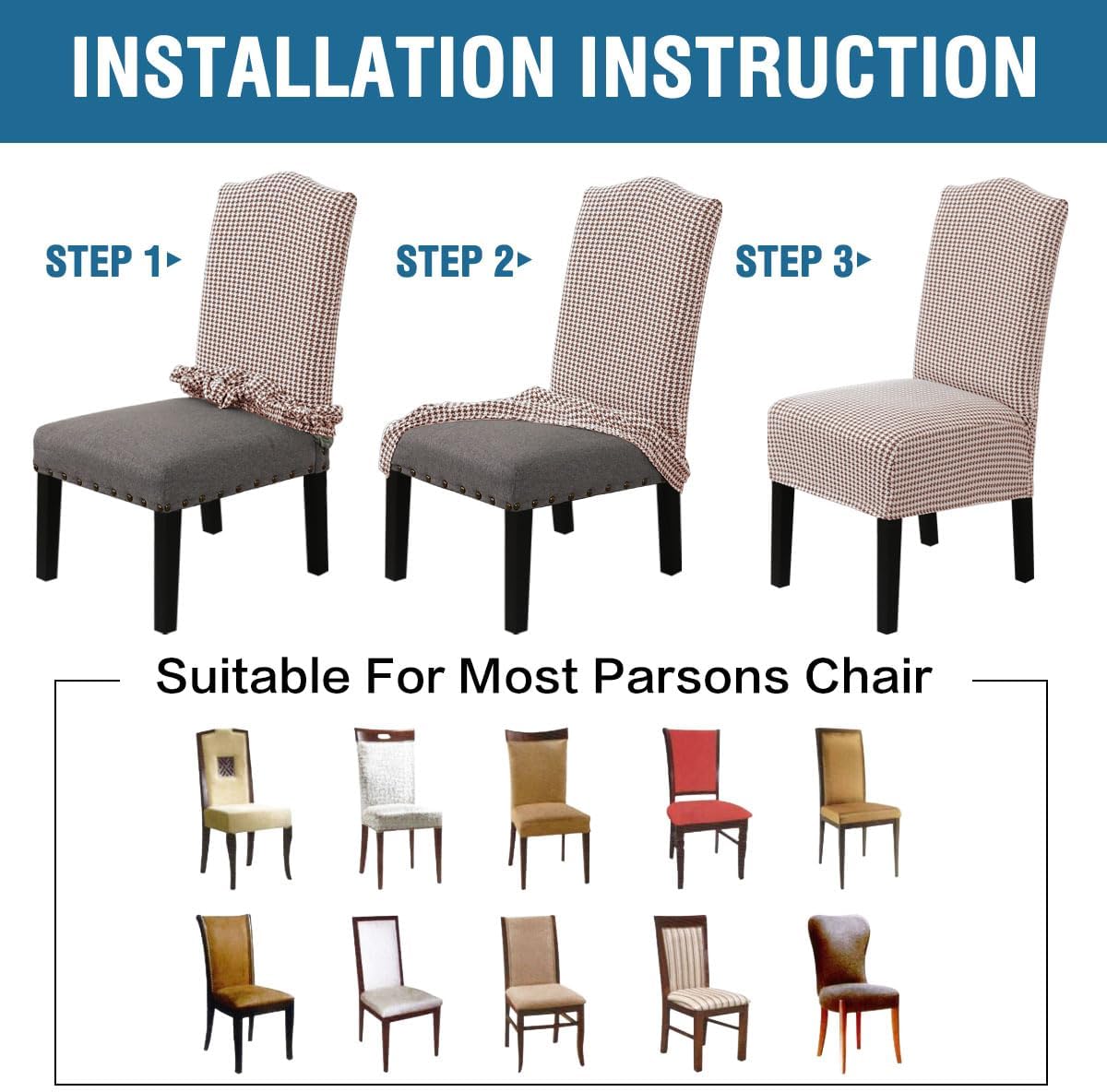 INSTALLATION INSTRUCTION

STEP 1

STEP 2

STEP 3

Suitable For Most Parsons Chair