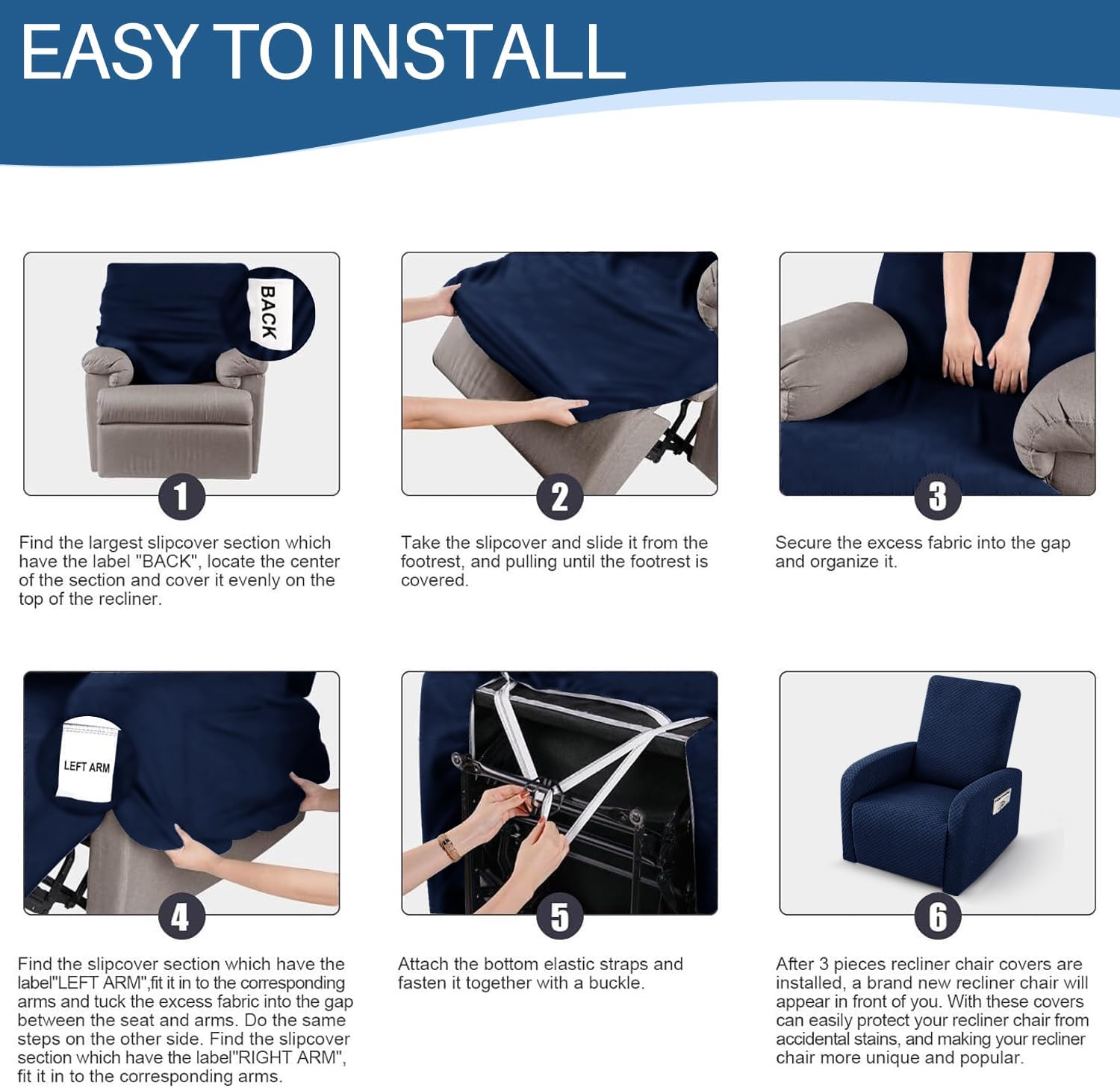 EASY TO INSTALL

BACK

1

Find the largest slipcover section which have the label "BACK", locate the center of the section and cover it evenly on the top of the recliner.

2

Take the slipcover and slide it from the footrest, and pulling until the footrest is covered.

3

Secure the excess fabric into the gap and organize it.

LEFT ARM

4

Find the slipcover section which have the label"LEFT ARM",fit it in to the corresponding arms and tuck the excess fabric into the gap between the seat and arms. Do the same steps on the other side. Find the slipcover section which have the label"RIGHT ARM", fit it in to the corresponding arms.

5

Attach the bottom elastic straps and fasten it together with a buckle.

6

After 3 pieces recliner chair covers are installed, a brand new recliner chair will appear in front of you. With these covers can easily protect your recliner chair from accidental stains, and making your recliner chair more unique and popular.