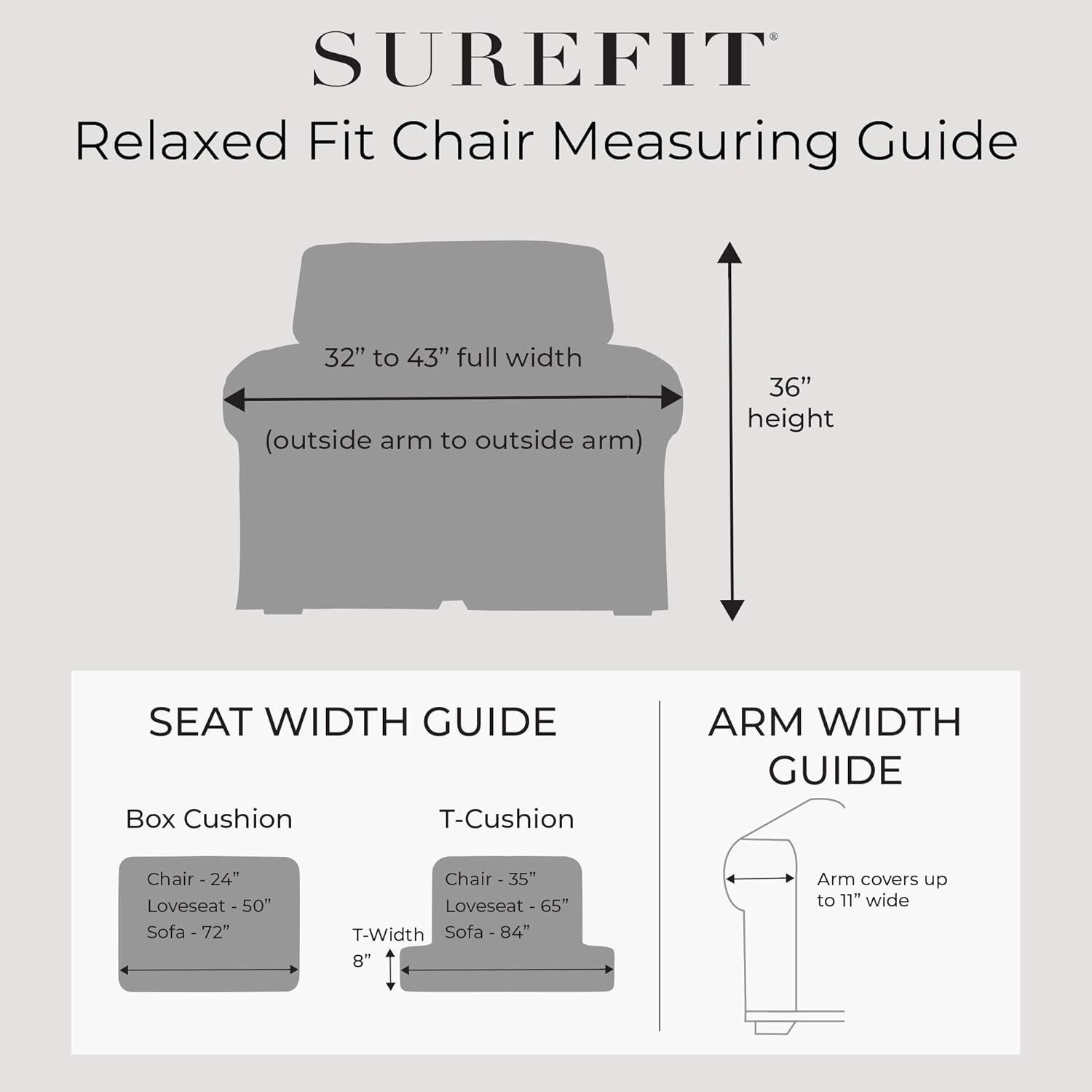 SUREFIT®

Relaxed Fit Chair Measuring Guide

32” to 43” full width

(outside arm to outside arm)

36” height

SEAT WIDTH GUIDE

Box Cushion

Chair - 24”
Loveseat - 50”
Sofa - 72”

T-Cushion

Chair - 35”
Loveseat - 65”
Sofa - 84”

T-Width 8”

ARM WIDTH GUIDE

Arm covers up to 11” wide