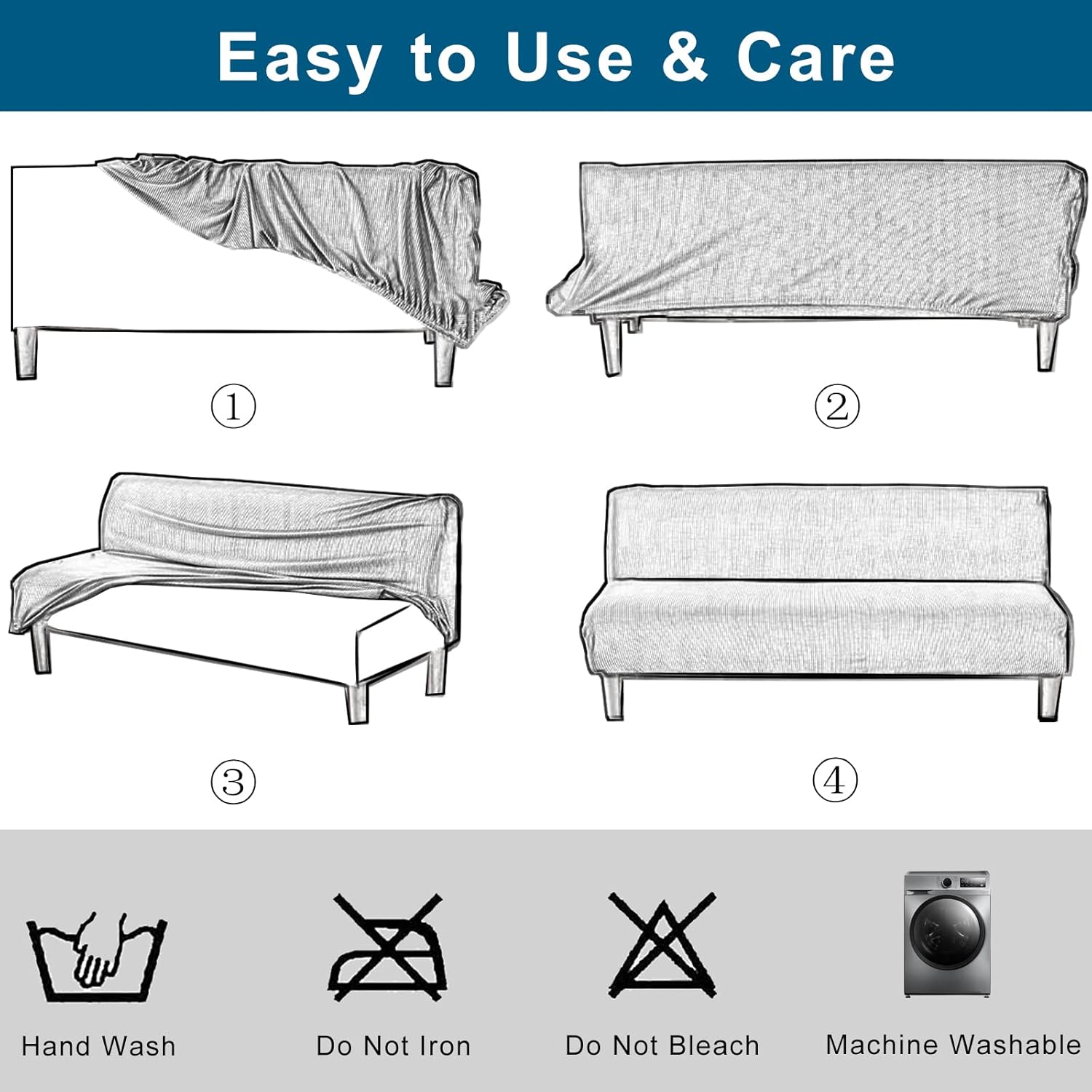 Easy to Use & Care

①

②

③

④

Hand Wash

Do Not Iron

Do Not Bleach

Machine Washable