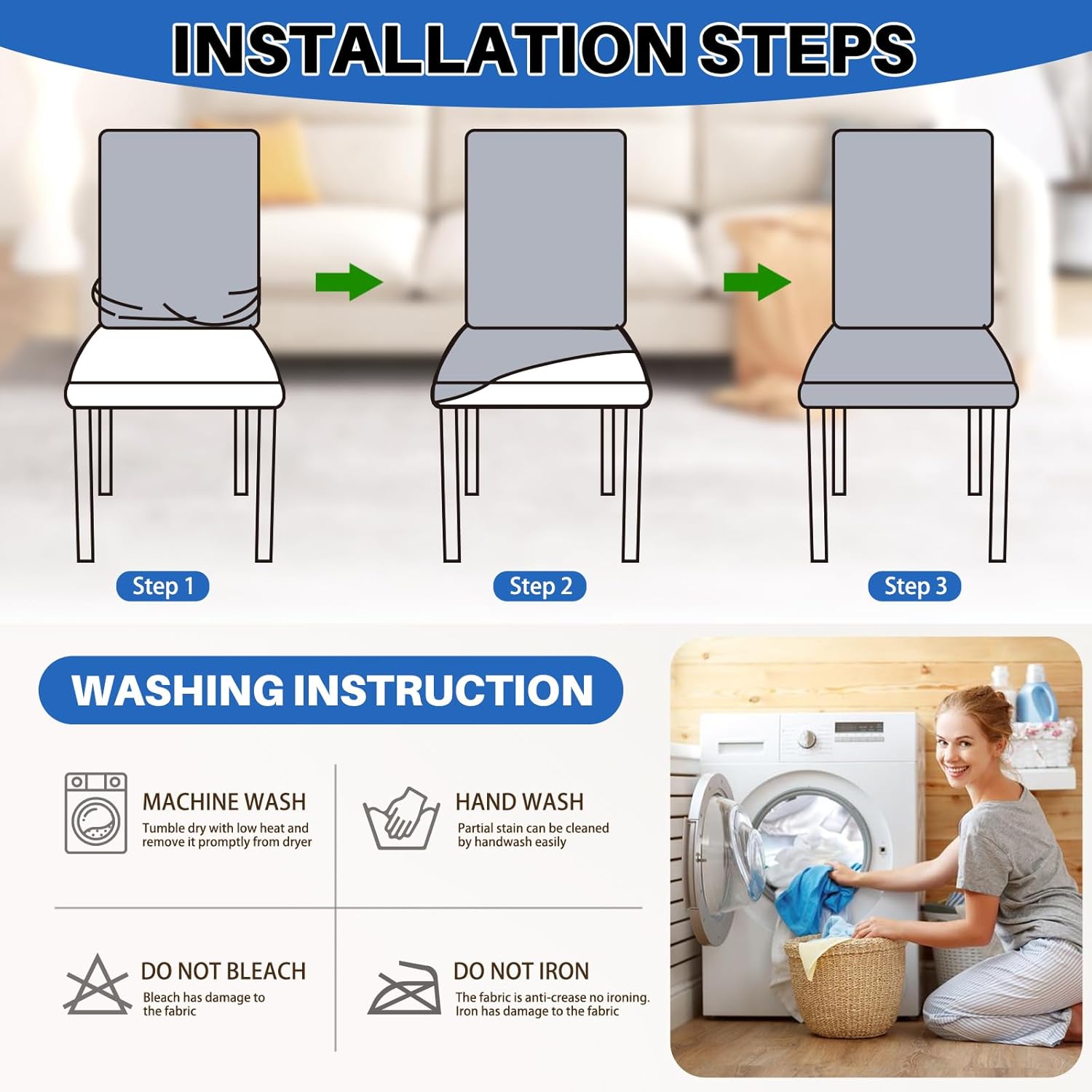 INSTALLATION STEPS

Step 1

Step 2

Step 3

WASHING INSTRUCTION

MACHINE WASH
Tumble dry with low heat and remove it promptly from dryer

HAND WASH
Partial stain can be cleaned by handwash easily

DO NOT BLEACH
Bleach has damage to the fabric

DO NOT IRON
The fabric is anti-crease no ironing. Iron has damage to the fabric