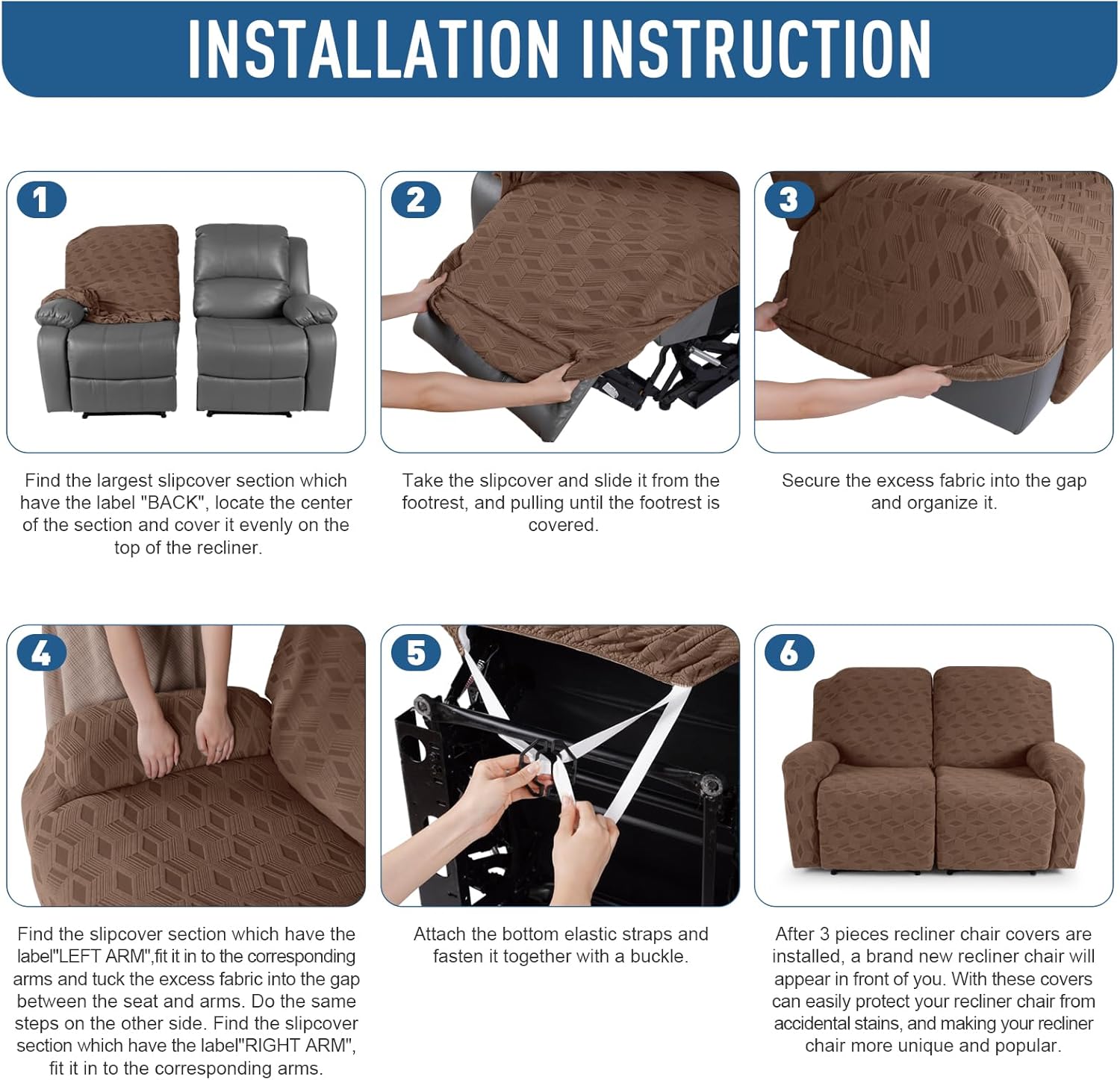 INSTALLATION INSTRUCTION

1

Find the largest slipcover section which have the label "BACK", locate the center of the section and cover it evenly on the top of the recliner.

2

Take the slipcover and slide it from the footrest, and pulling until the footrest is covered.

3

Secure the excess fabric into the gap and organize it.

4

Find the slipcover section which have the label"LEFT ARM",fit it in to the corresponding arms and tuck the excess fabric into the gap between the seat and arms. Do the same steps on the other side. Find the slipcover section which have the label"RIGHT ARM", fit it in to the corresponding arms.

5

Attach the bottom elastic straps and fasten it together with a buckle.

6

After 3 pieces recliner chair covers are installed, a brand new recliner chair will appear in front of you. With these covers can easily protect your recliner chair from accidental stains, and making your recliner chair more unique and popular.