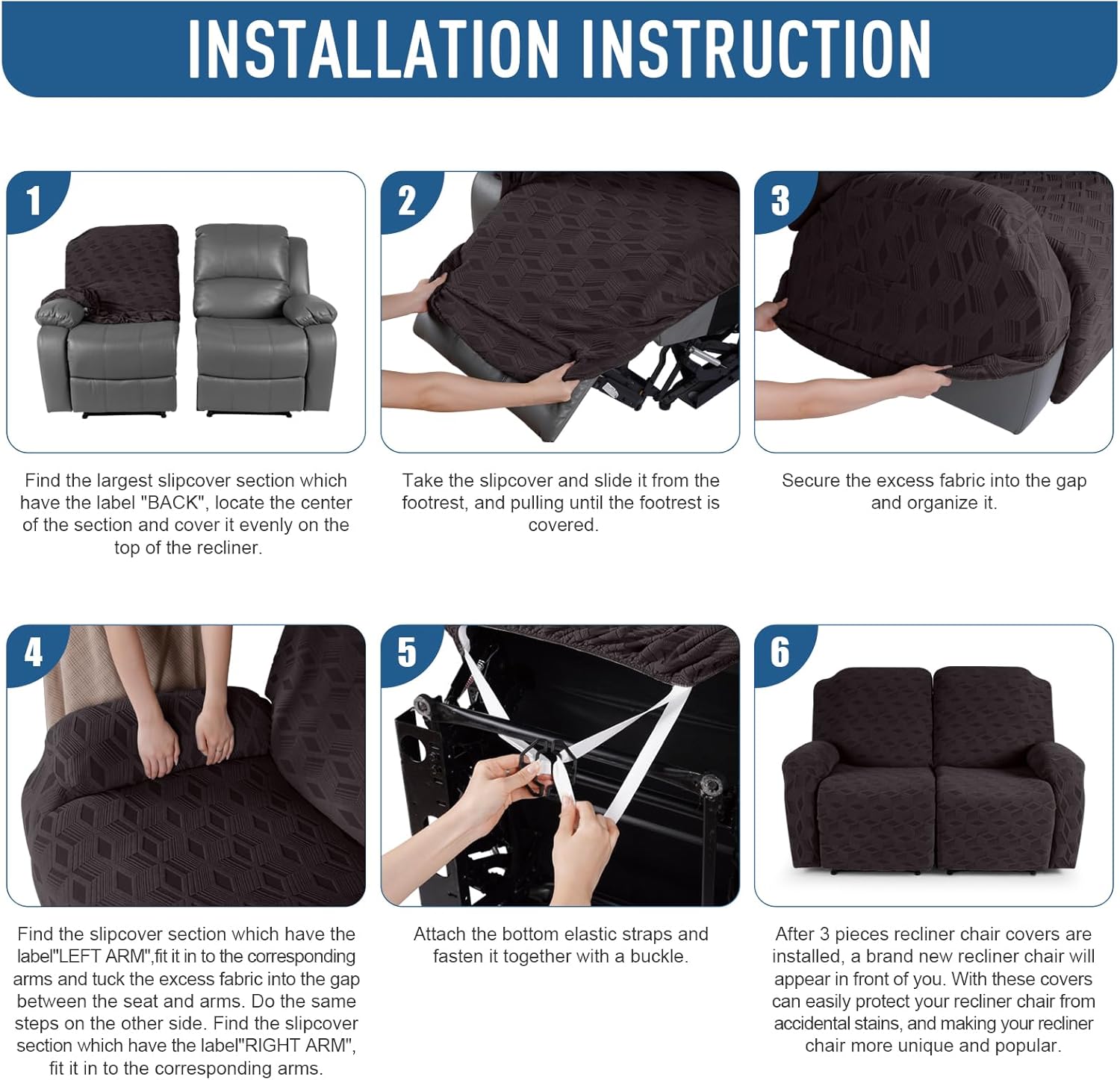 INSTALLATION INSTRUCTION

1

Find the largest slipcover section which have the label "BACK", locate the center of the section and cover it evenly on the top of the recliner.

2

Take the slipcover and slide it from the footrest, and pulling until the footrest is covered.

3

Secure the excess fabric into the gap and organize it.

4

Find the slipcover section which have the label"LEFT ARM",fit it in to the corresponding arms and tuck the excess fabric into the gap between the seat and arms. Do the same steps on the other side. Find the slipcover section which have the label"RIGHT ARM", fit it in to the corresponding arms.

5

Attach the bottom elastic straps and fasten it together with a buckle.

6

After 3 pieces recliner chair covers are installed, a brand new recliner chair will appear in front of you. With these covers can easily protect your recliner chair from accidental stains, and making your recliner chair more unique and popular.