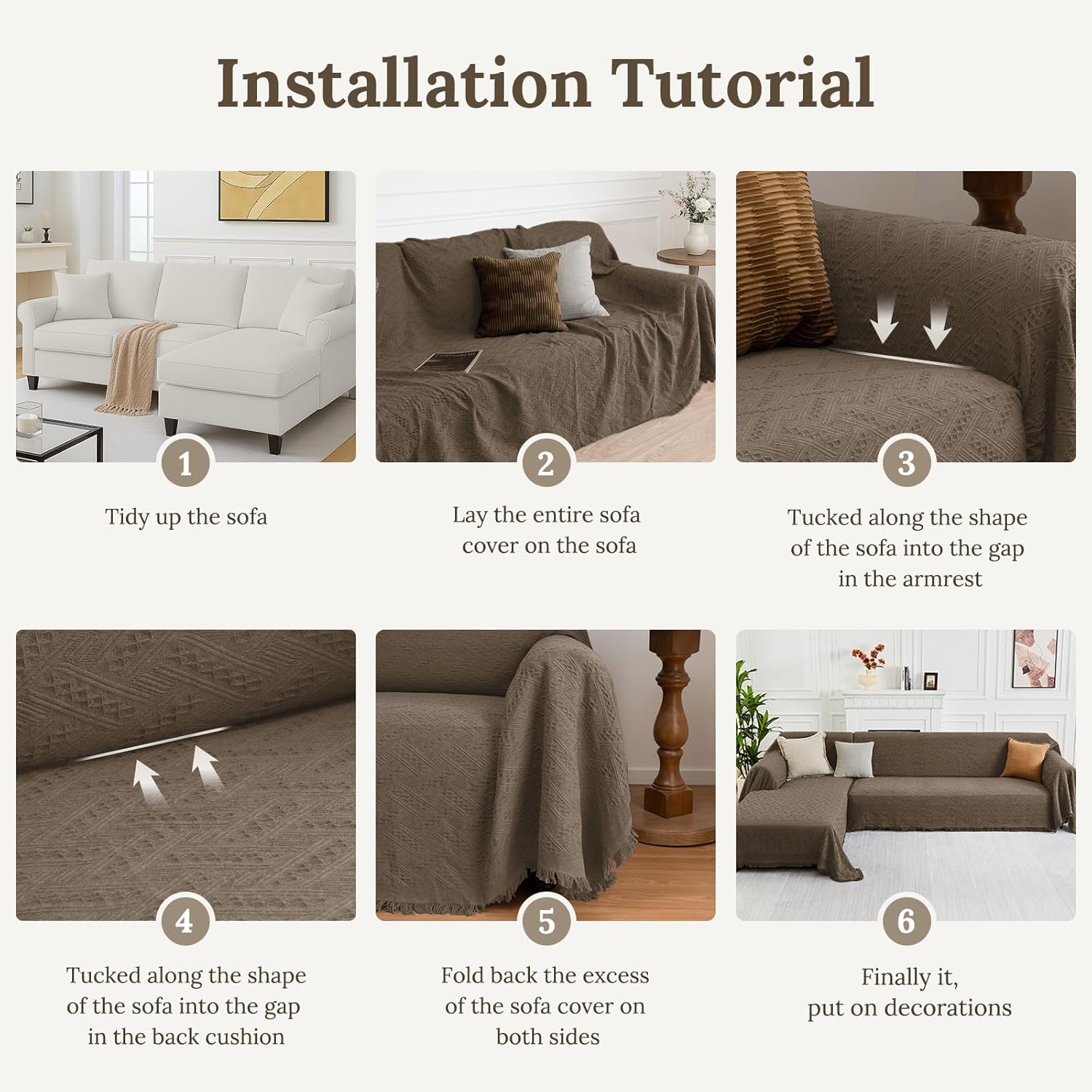 Installation Tutorial

1

Tidy up the sofa

2

Lay the entire sofa cover on the sofa

3

Tucked along the shape of the sofa into the gap in the armrest

4

Tucked along the shape of the sofa into the gap in the back cushion

5

Fold back the excess of the sofa cover on both sides

6

Finally it, put on decorations