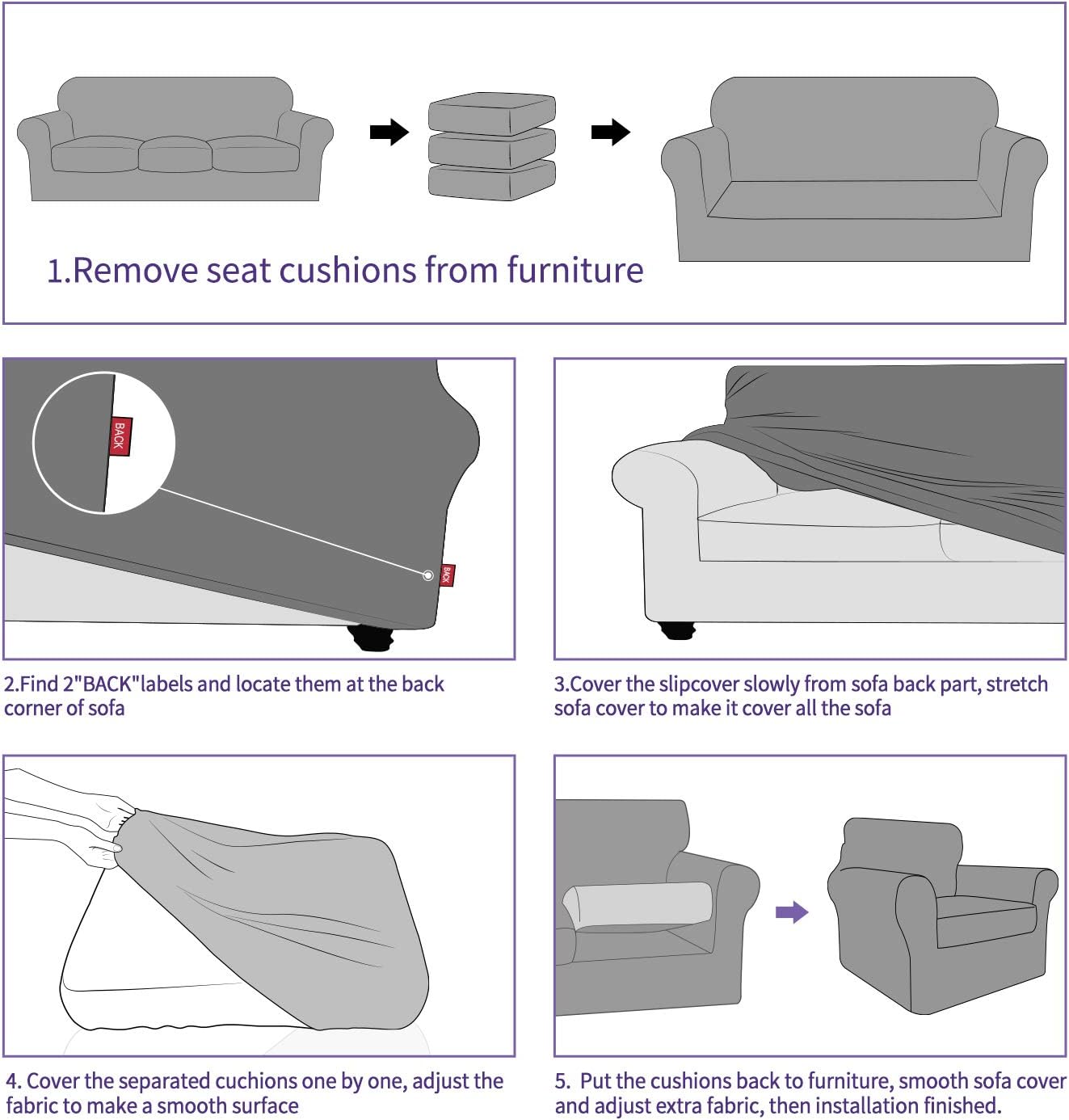 1.Remove seat cushions from furniture

BACK

BACK

2.Find 2"BACK"labels and locate them at the back corner of sofa

3.Cover the slipcover slowly from sofa back part, stretch sofa cover to make it cover all the sofa

4. Cover the separated cuchions one by one, adjust the fabric to make a smooth surface

5. Put the cushions back to furniture, smooth sofa cover and adjust extra fabric, then installation finished.