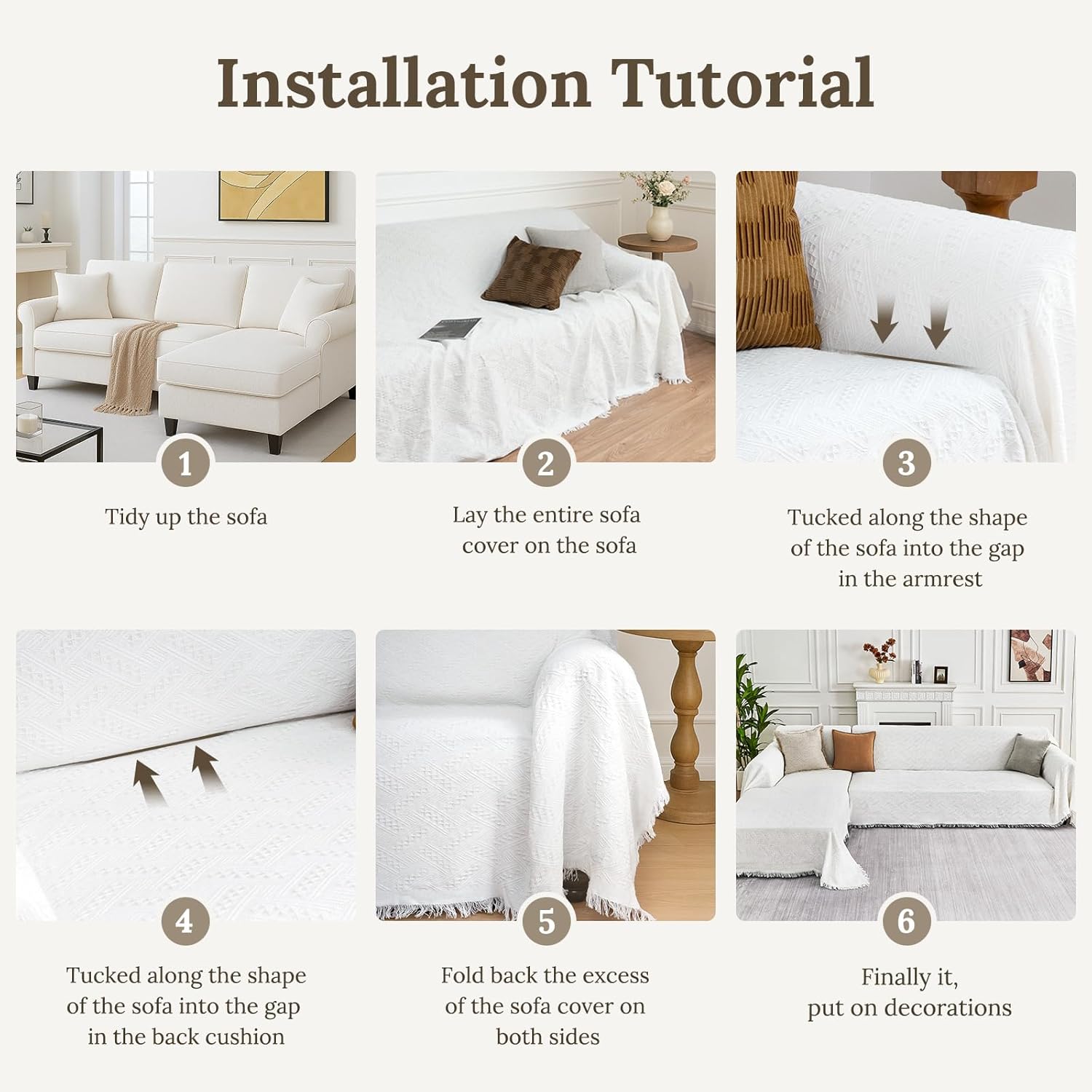 Installation Tutorial

1

Tidy up the sofa

2

Lay the entire sofa cover on the sofa

3

Tucked along the shape of the sofa into the gap in the armrest

4

Tucked along the shape of the sofa into the gap in the back cushion

5

Fold back the excess of the sofa cover on both sides

6

Finally it, put on decorations