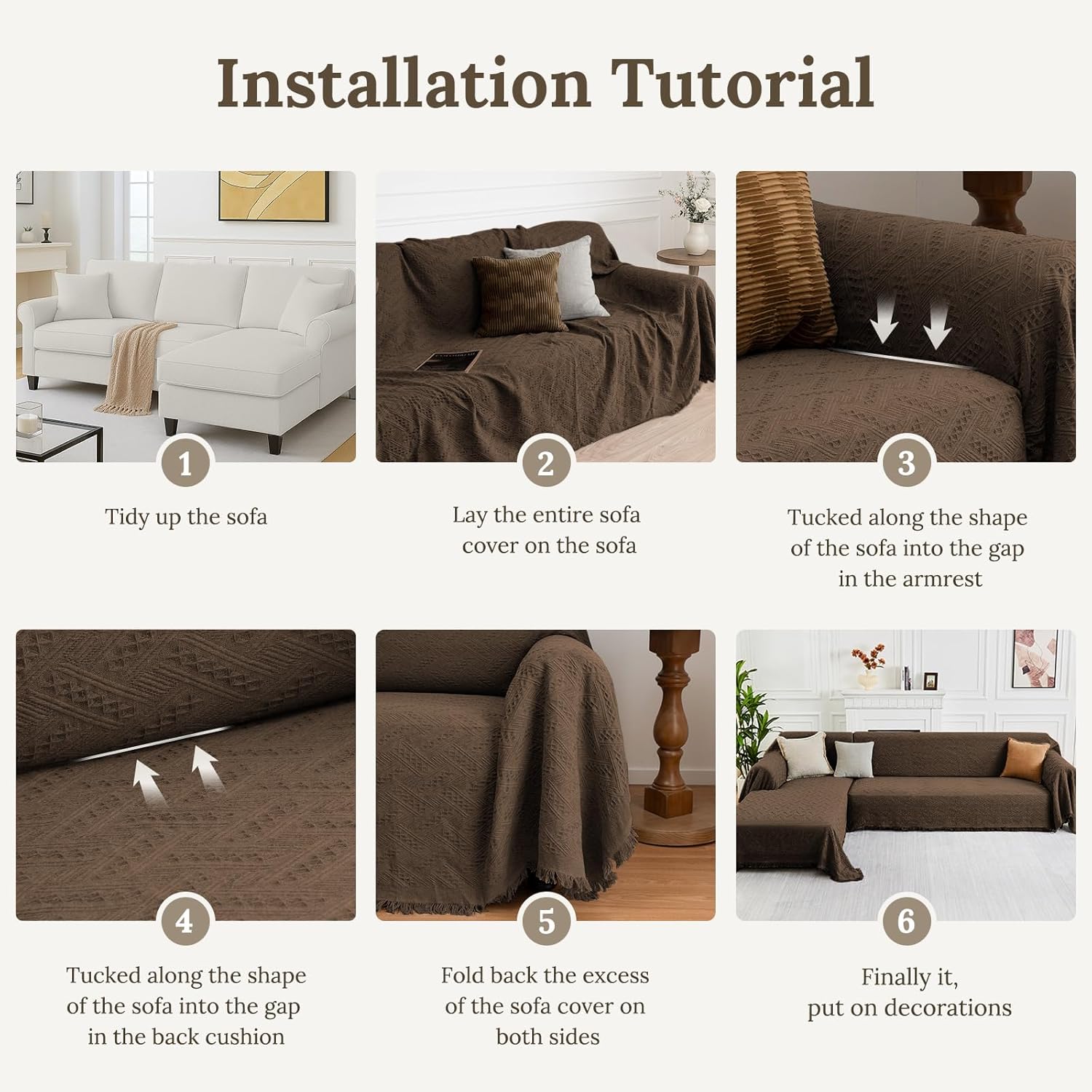 Installation Tutorial

1

Tidy up the sofa

2

Lay the entire sofa cover on the sofa

3

Tucked along the shape of the sofa into the gap in the armrest

4

Tucked along the shape of the sofa into the gap in the back cushion

5

Fold back the excess of the sofa cover on both sides

6

Finally it, put on decorations