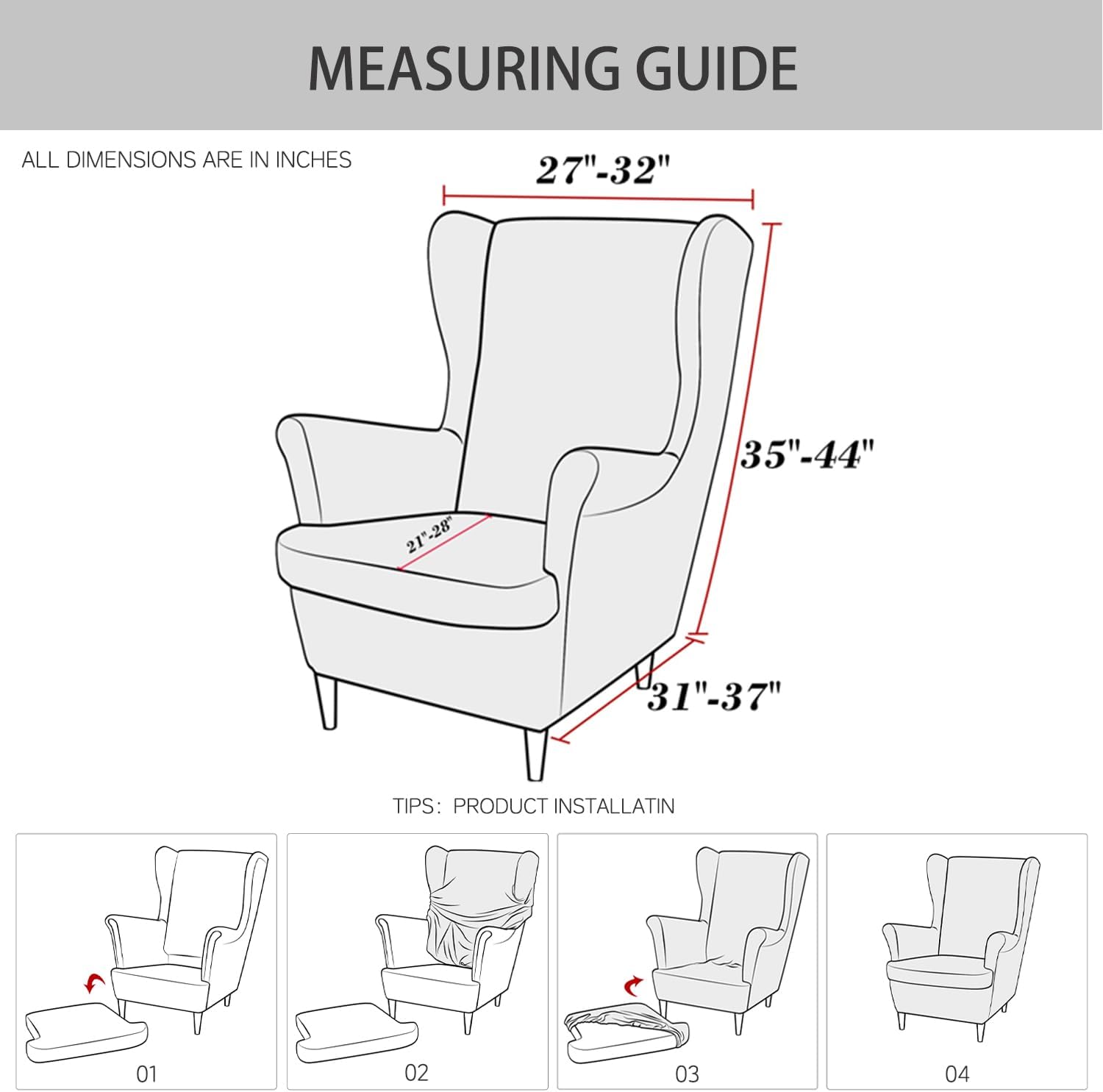 MEASURING GUIDE

ALL DIMENSIONS ARE IN INCHES

27"-32"

35"-44"

21"-28"

31"-37"

TIPS: PRODUCT INSTALLATIN

01

02

03

04