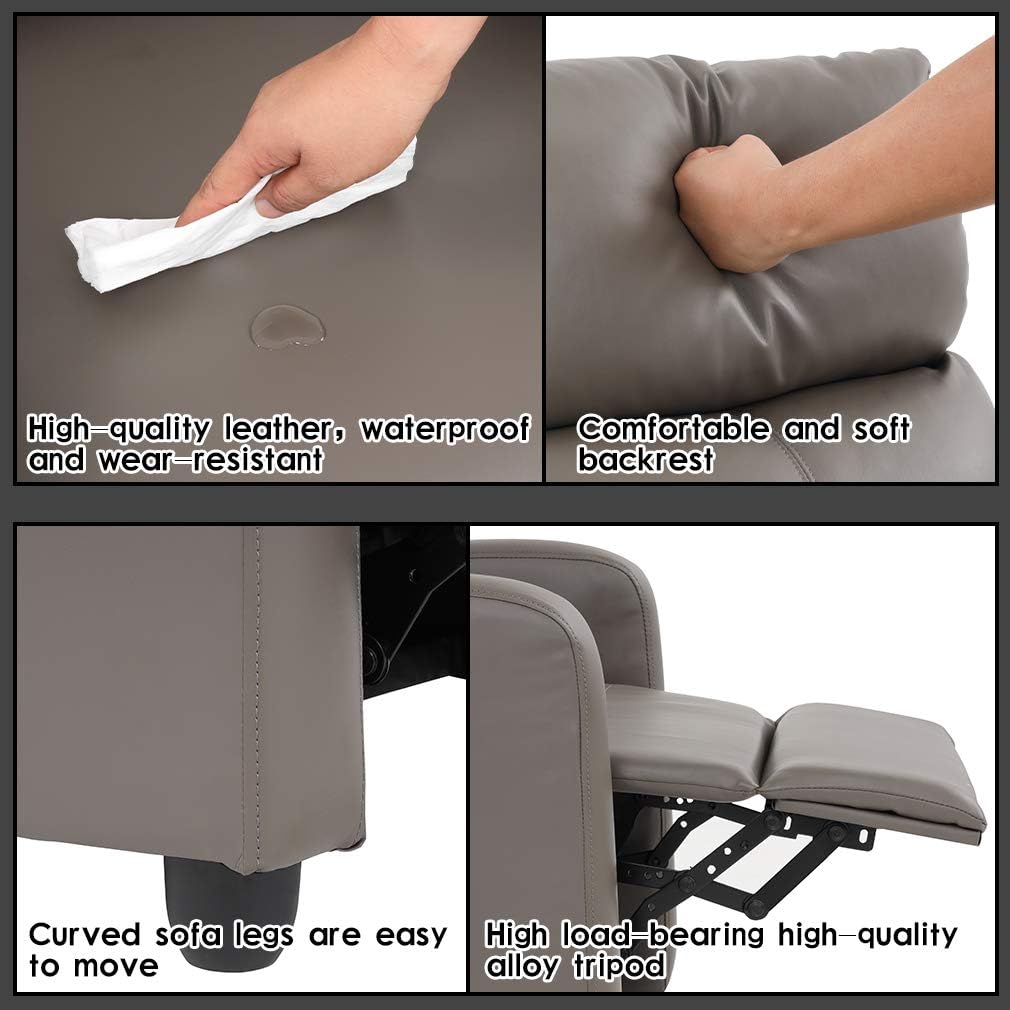 High-quality leather, waterproof and wear-resistant

Comfortable and soft backrest

Curved sofa legs are easy to move

High load-bearing high-quality alloy tripod