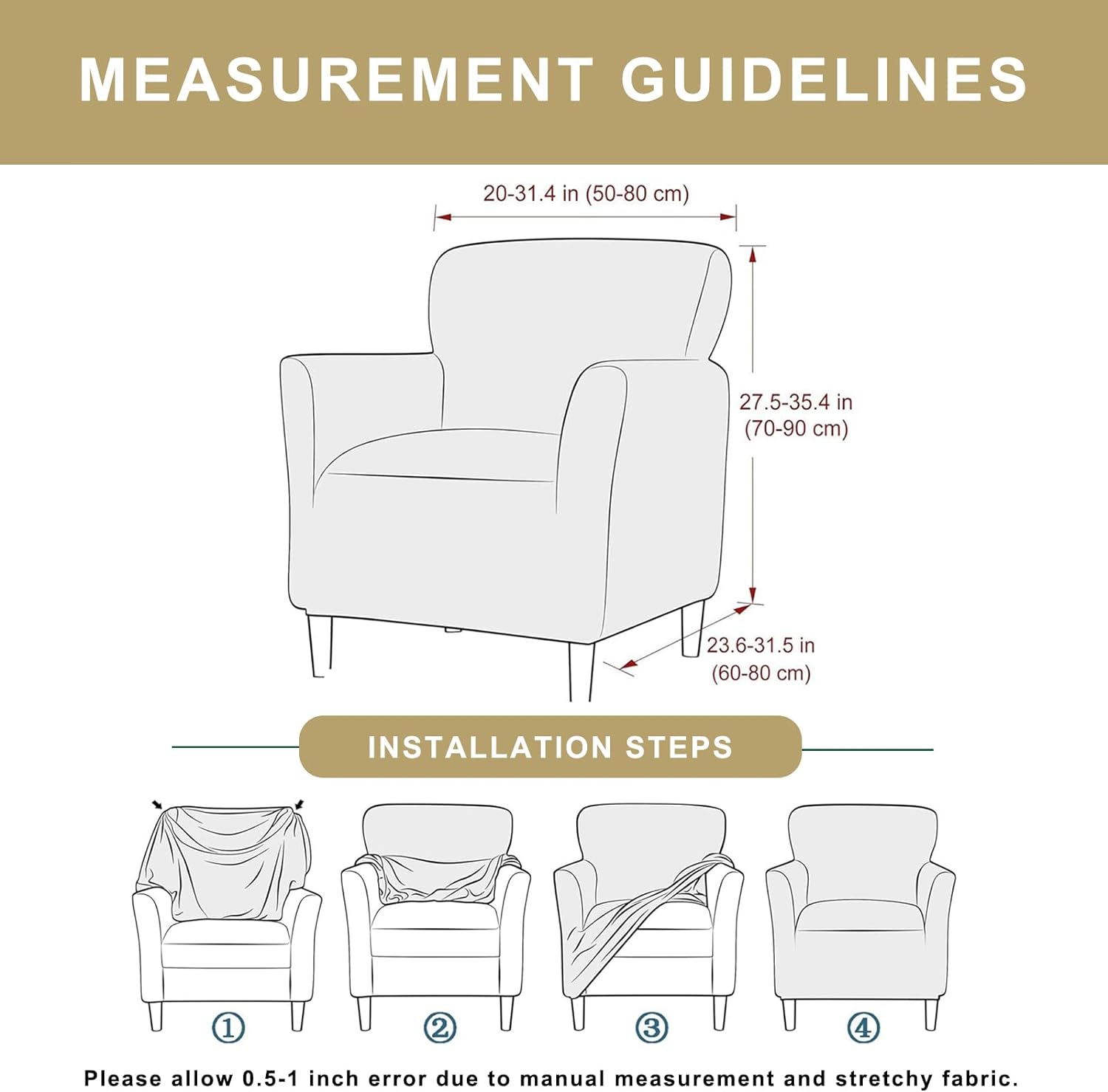 MEASUREMENT GUIDELINES

20-31.4 in (50-80 cm)

27.5-35.4 in (70-90 cm)

23.6-31.5 in (60-80 cm)

INSTALLATION STEPS

①

②

③

④

Please allow 0.5-1 inch error due to manual measurement and stretchy fabric.