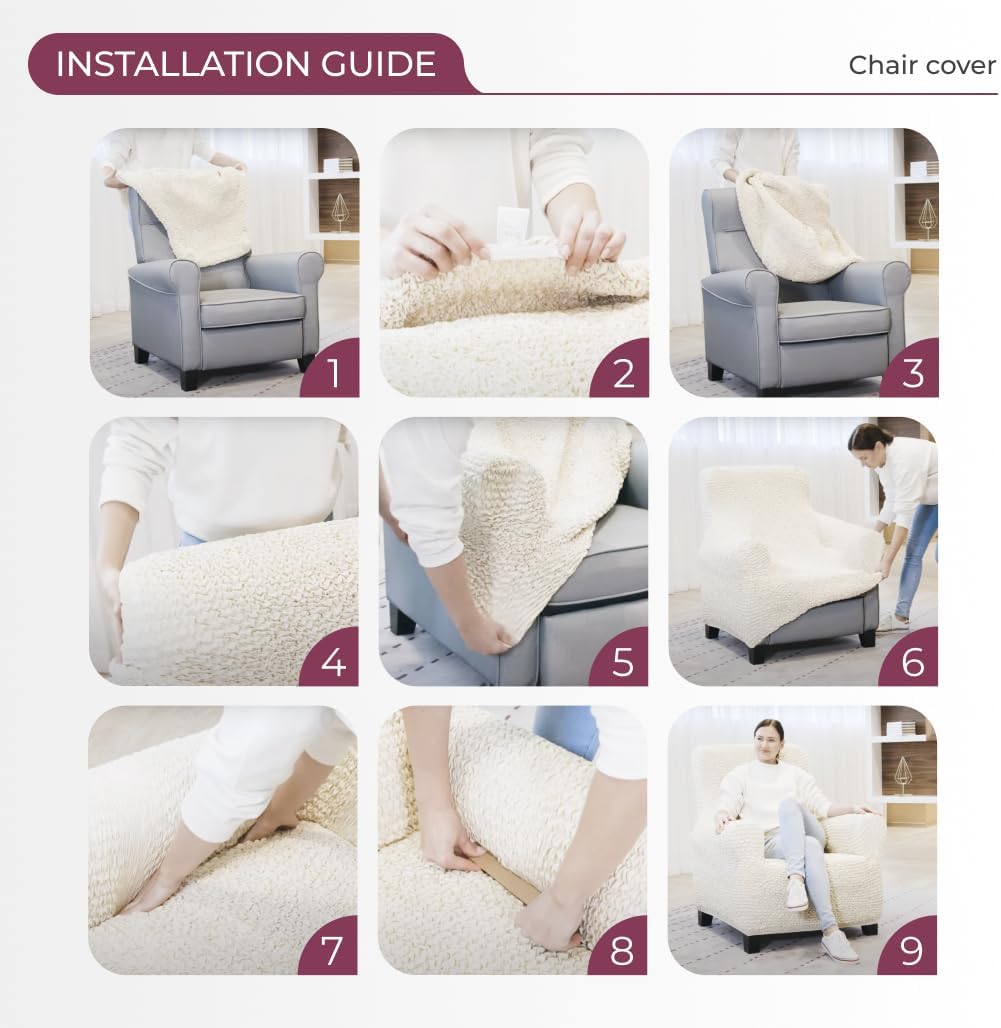 INSTALLATION GUIDE

Chair cover

1

2

3

4

5

6

7

8

9