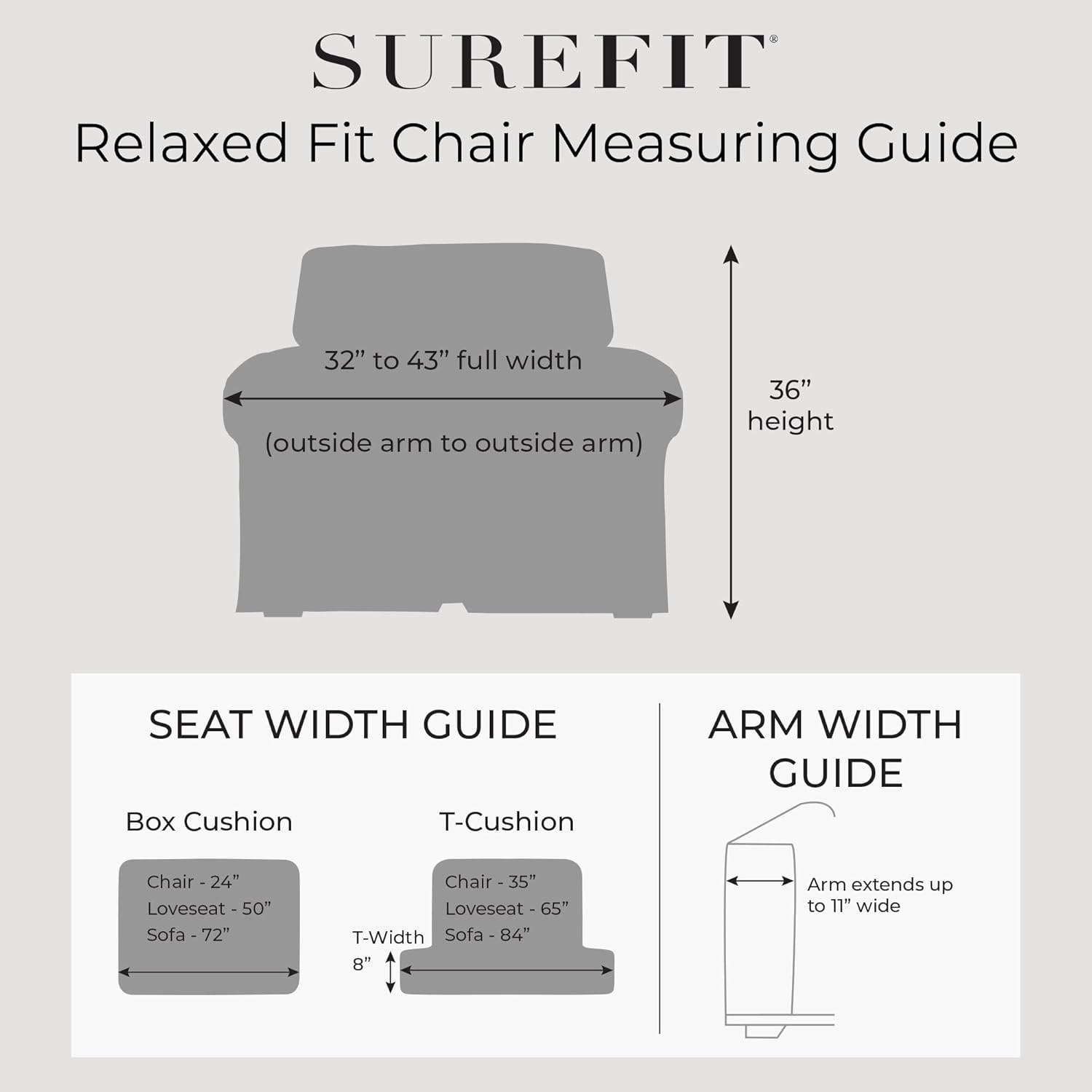 SUREFIT®

Relaxed Fit Chair Measuring Guide

32” to 43” full width

(outside arm to outside arm)

36” height

SEAT WIDTH GUIDE

Box Cushion

Chair - 24”
Loveseat - 50”
Sofa - 72”

T-Cushion

Chair - 35”
Loveseat - 65”
Sofa - 84”

T-Width
8”

ARM WIDTH GUIDE

Arm extends up to 11” wide