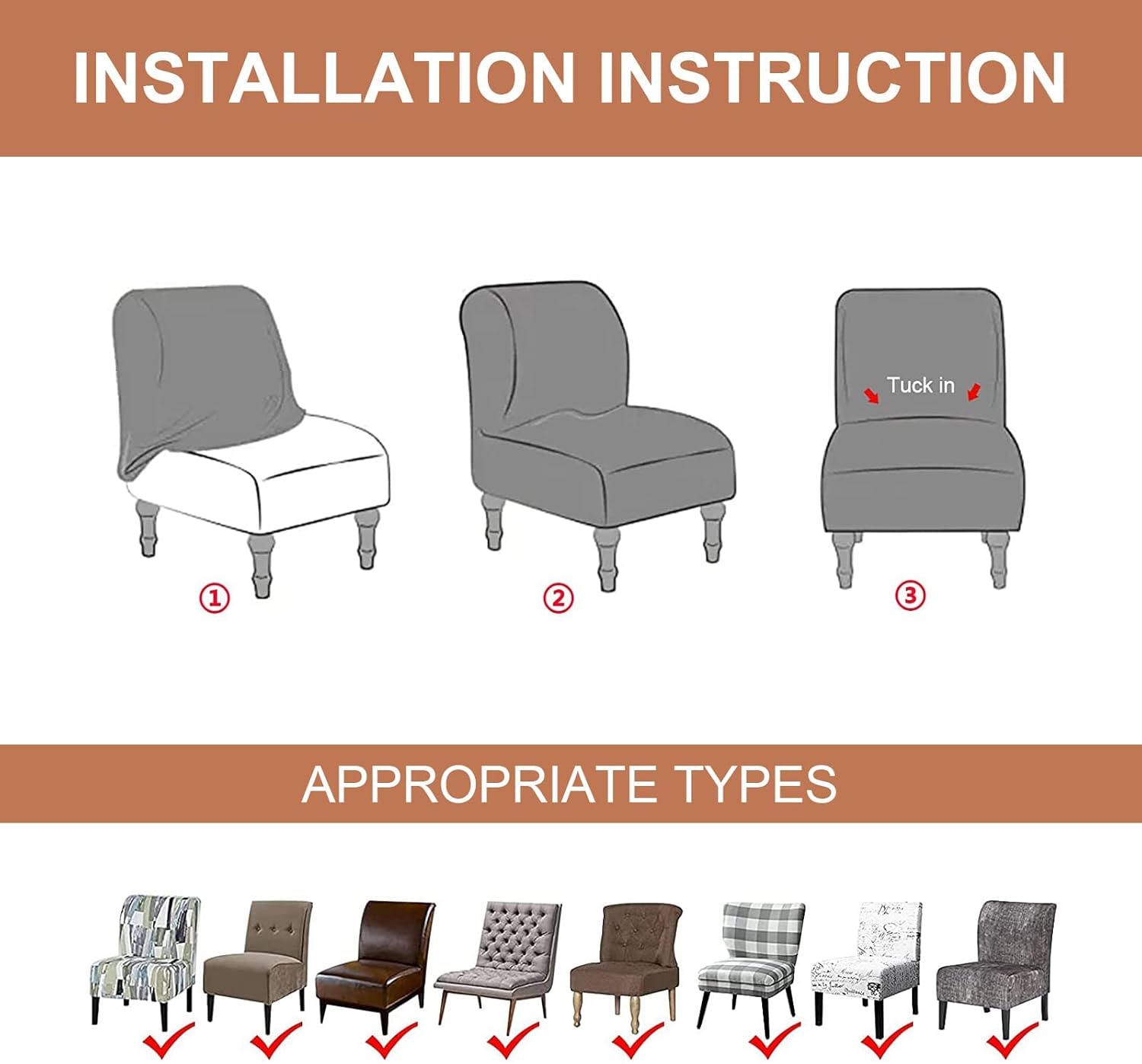 INSTALLATION INSTRUCTION

①

②

Tuck in

③

APPROPRIATE TYPES