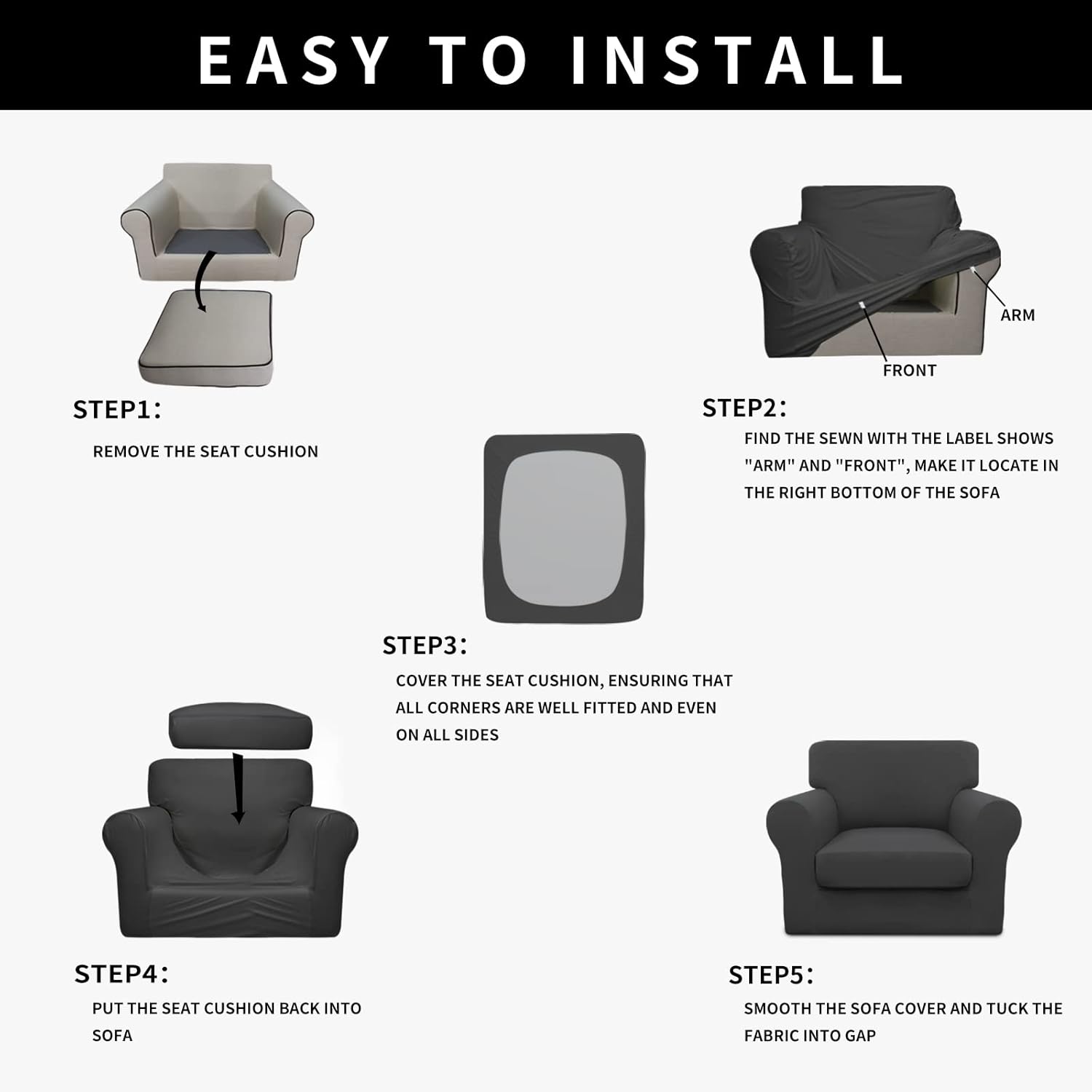 EASY TO INSTALL

STEP1:
REMOVE THE SEAT CUSHION

ARM
FRONT

STEP2:
FIND THE SEWN WITH THE LABEL SHOWS "ARM" AND "FRONT", MAKE IT LOCATE IN THE RIGHT BOTTOM OF THE SOFA

STEP3:
COVER THE SEAT CUSHION, ENSURING THAT ALL CORNERS ARE WELL FITTED AND EVEN ON ALL SIDES

STEP4:
PUT THE SEAT CUSHION BACK INTO SOFA

STEP5:
SMOOTH THE SOFA COVER AND TUCK THE FABRIC INTO GAP