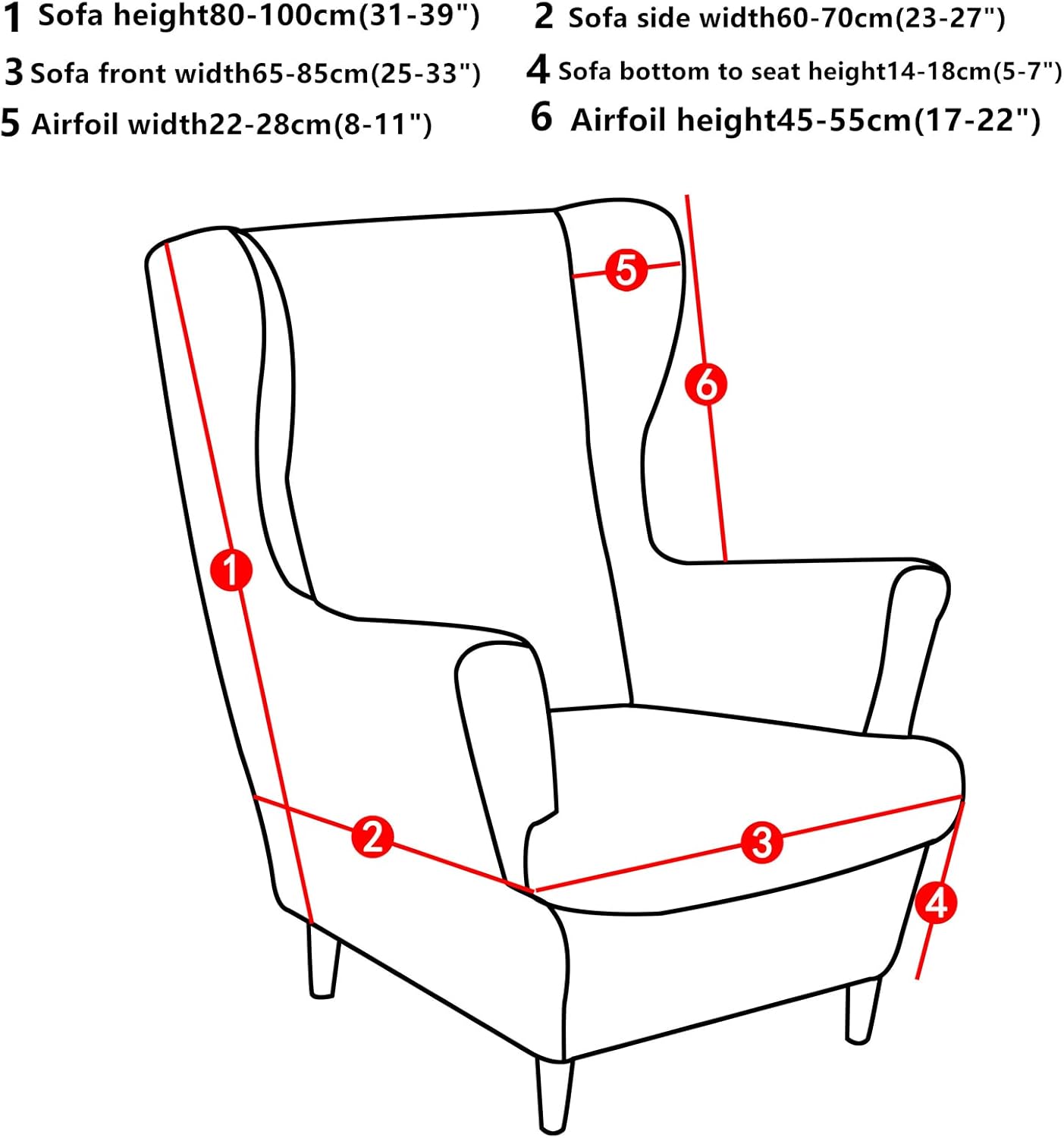 1 Sofa height80-100cm(31-39")
2 Sofa side width60-70cm(23-27")
3 Sofa front width65-85cm(25-33")
4 Sofa bottom to seat height14-18cm(5-7")
5 Airfoil width22-28cm(8-11")
6 Airfoil height45-55cm(17-22")

5

6

1

2

3

4