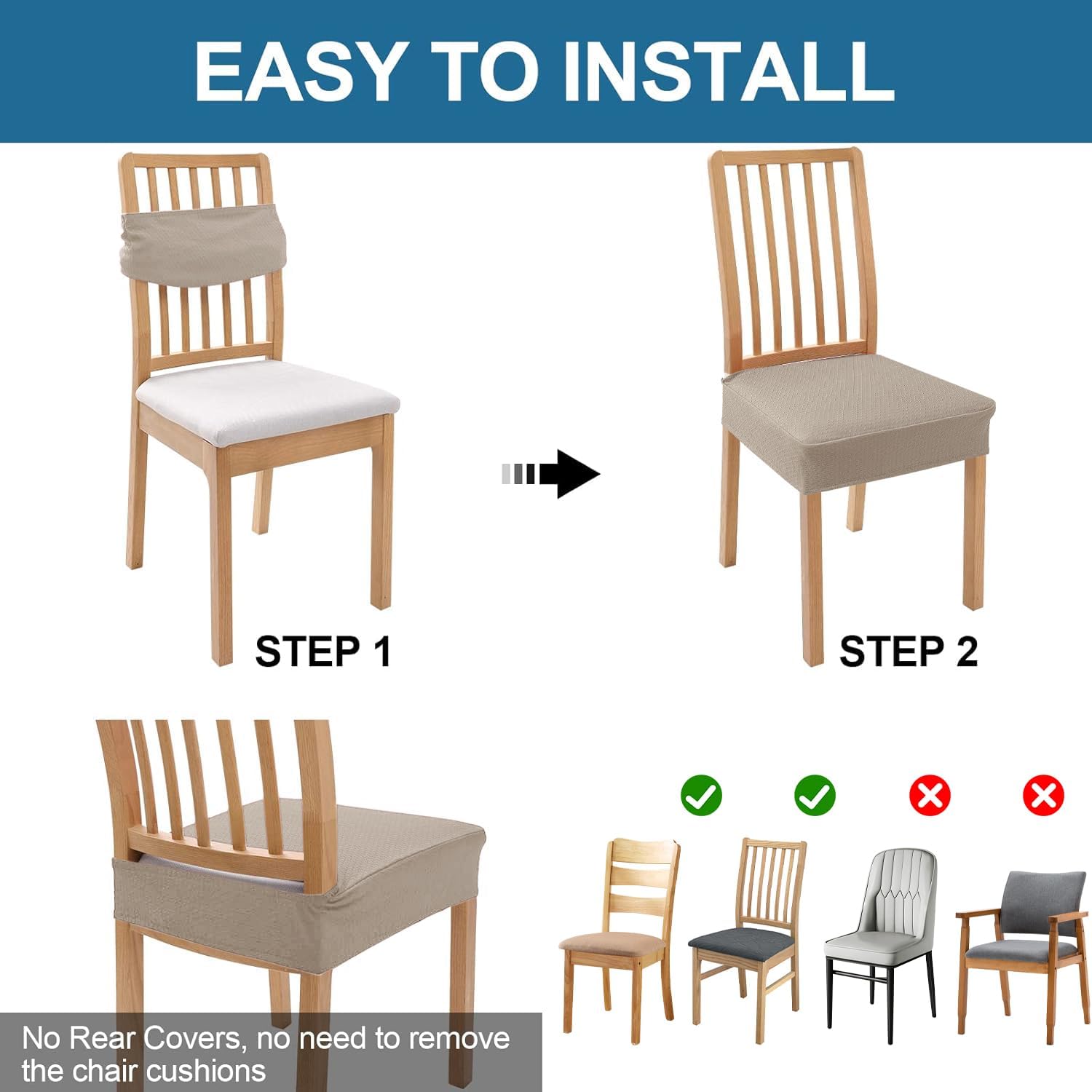 EASY TO INSTALL

STEP 1

STEP 2

No Rear Covers, no need to remove the chair cushions