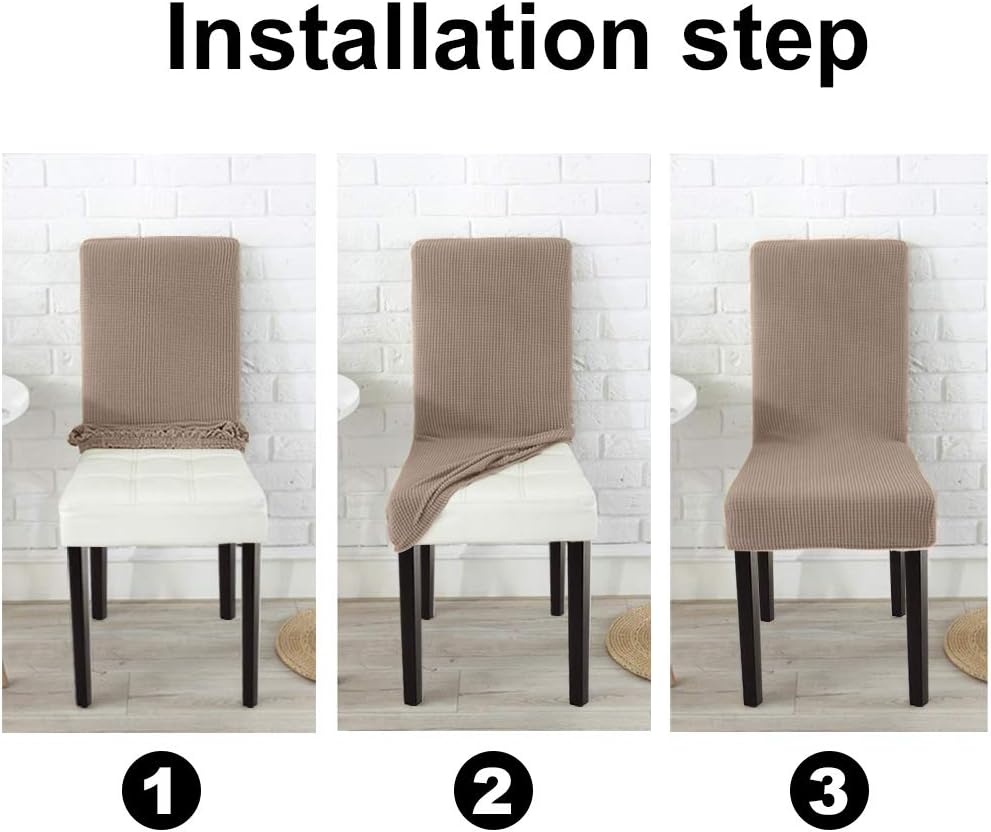 Installation step

1

2

3