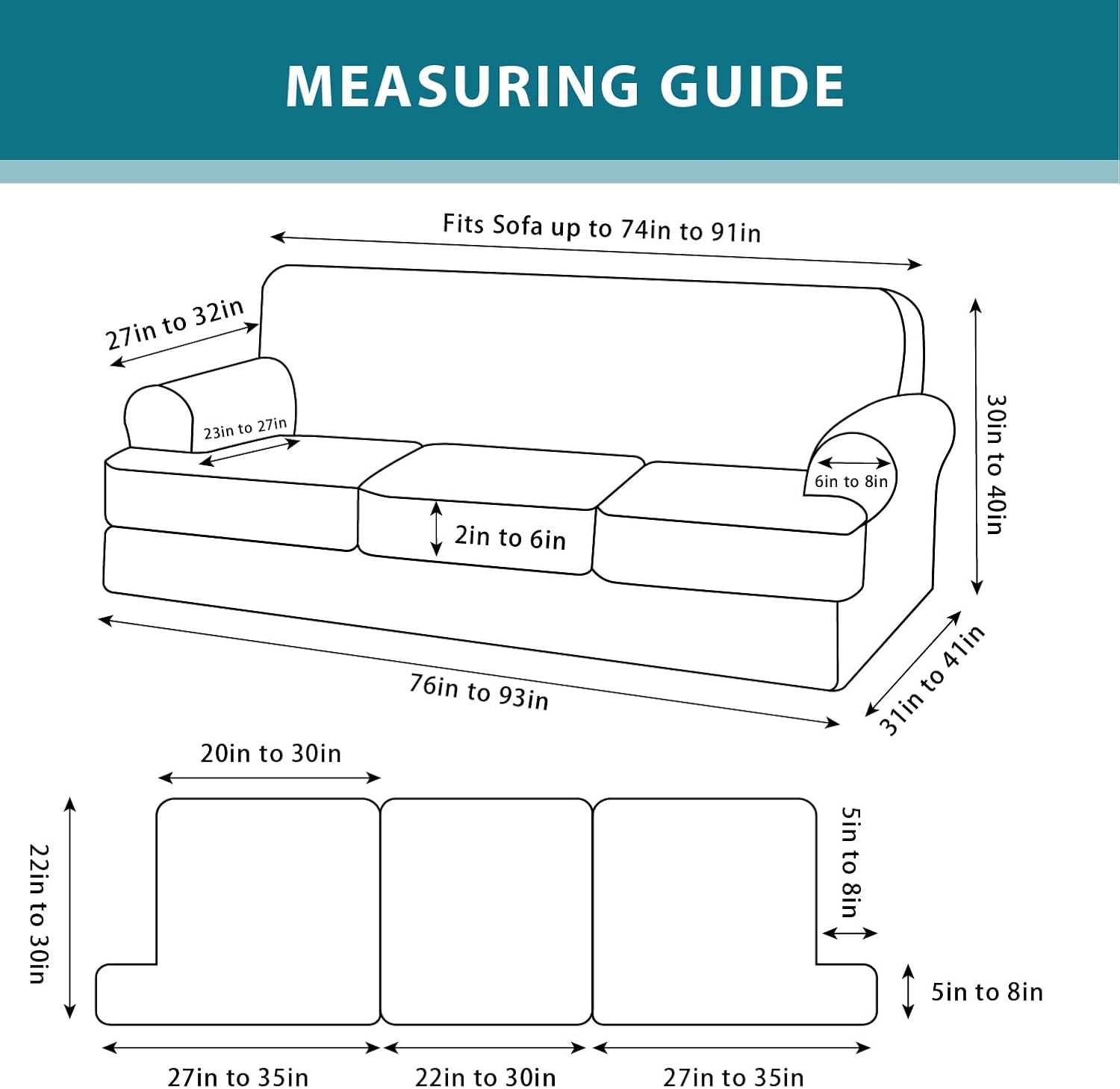 MEASURING GUIDE

Fits Sofa up to 74in to 91in

27in to 32in

23in to 27in

6in to 8in

30in to 40in

2in to 6in

76in to 93in

31in to 41in

20in to 30in

22in to 30in

5in to 8in

5in to 8in

27in to 35in

22in to 30in

27in to 35in