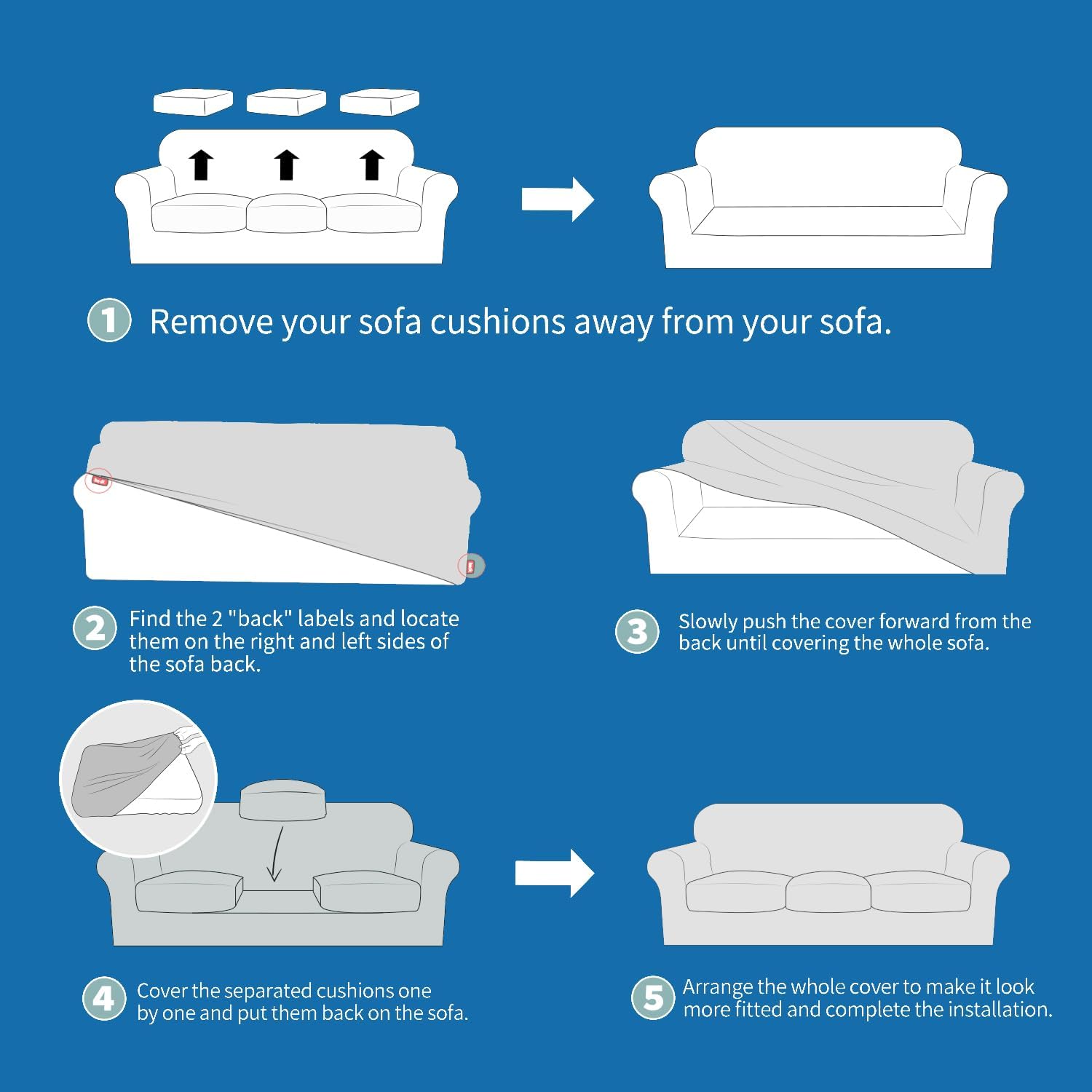 1 Remove your sofa cushions away from your sofa.

2 Find the 2 "back" labels and locate them on the right and left sides of the sofa back.

3 Slowly push the cover forward from the back until covering the whole sofa.

4 Cover the separated cushions one by one and put them back on the sofa.

5 Arrange the whole cover to make it look more fitted and complete the installation.