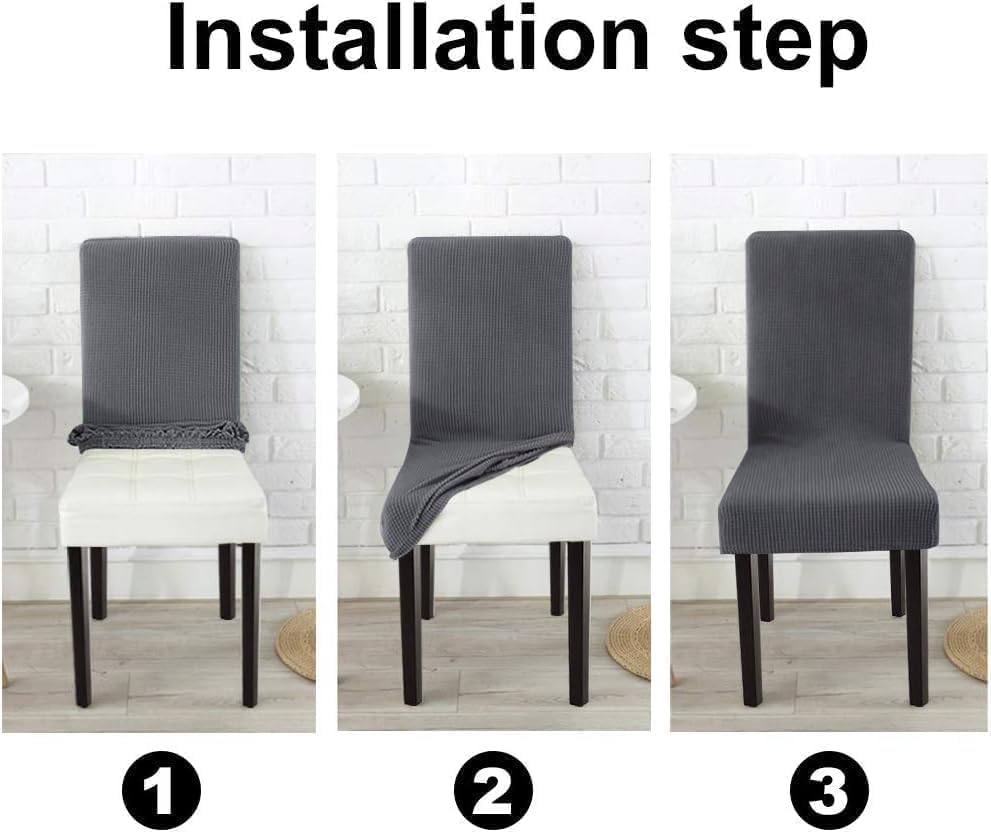 Installation step

1

2

3