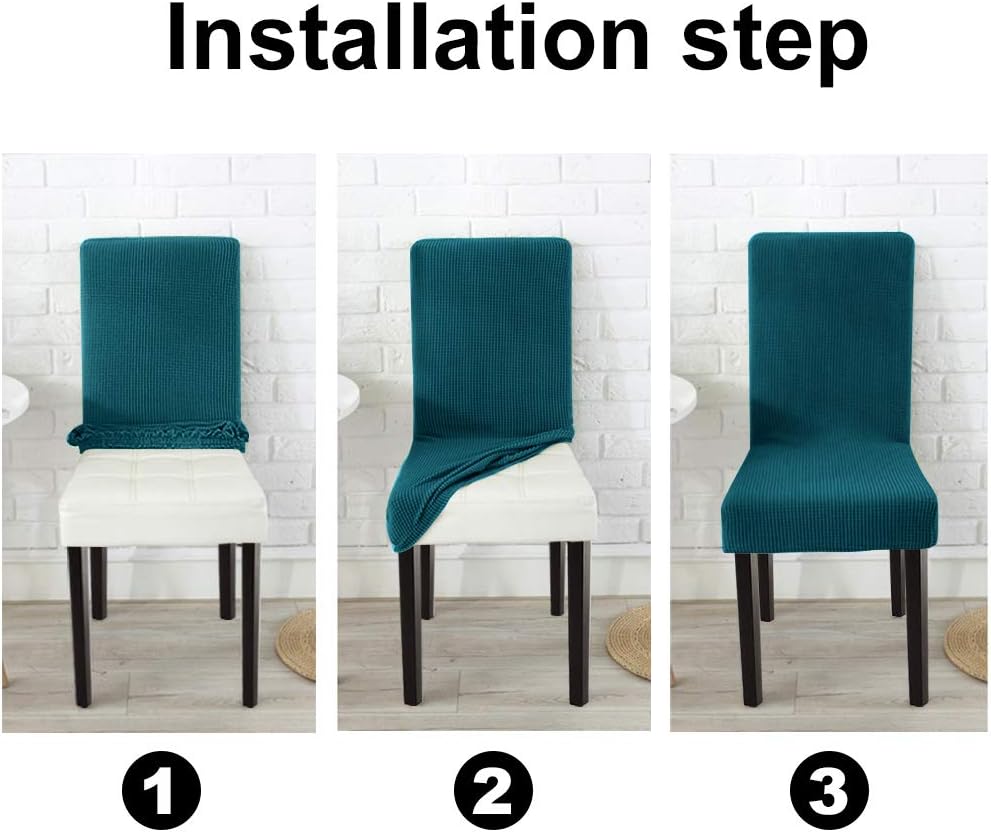 Installation step

1

2

3