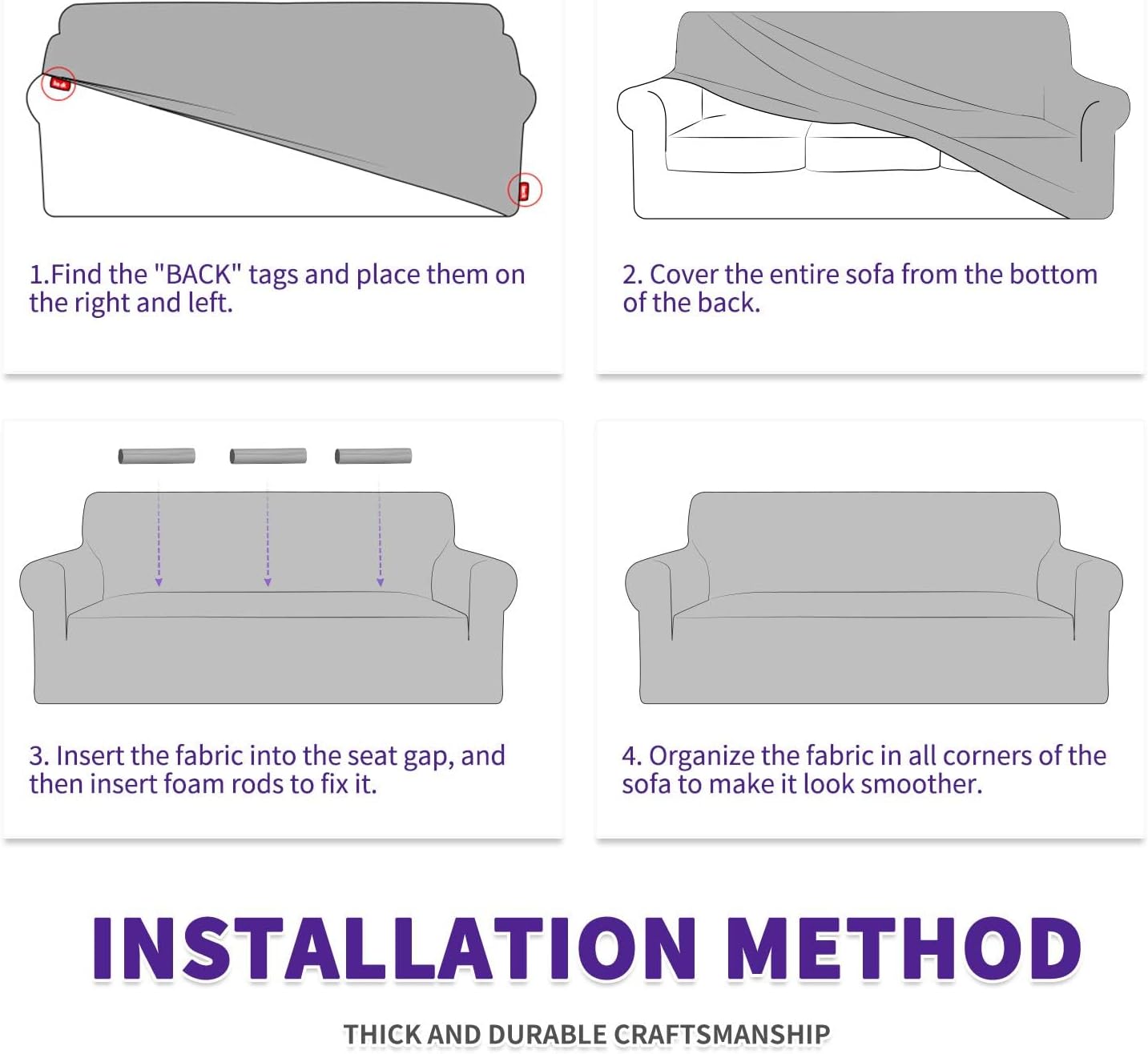 1.Find the "BACK" tags and place them on the right and left.

2. Cover the entire sofa from the bottom of the back.

3. Insert the fabric into the seat gap, and then insert foam rods to fix it.

4. Organize the fabric in all corners of the sofa to make it look smoother.

INSTALLATION METHOD

THICK AND DURABLE CRAFTSMANSHIP