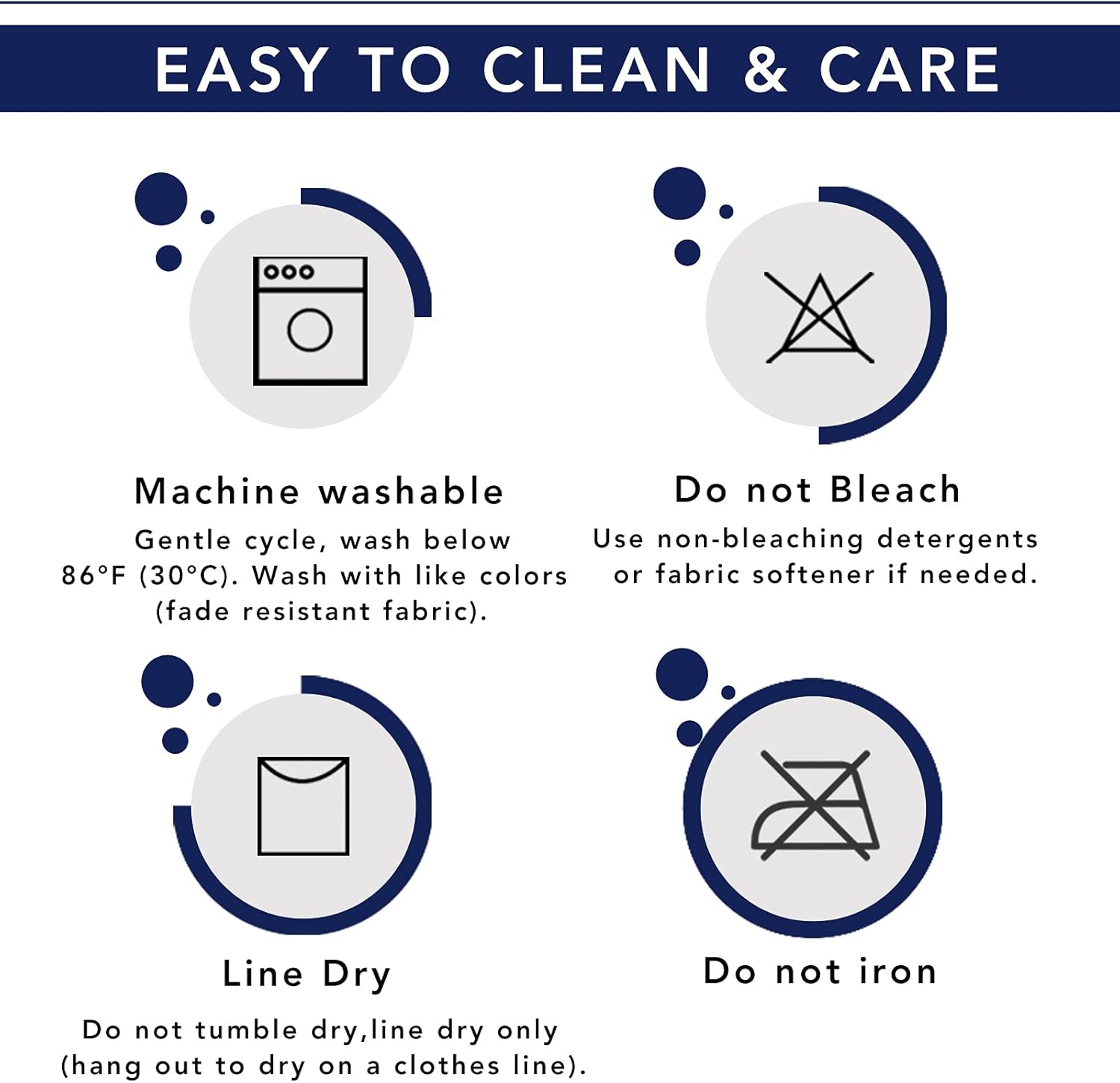 EASY TO CLEAN & CARE

Machine washable

Gentle cycle, wash below 86°F (30°C). Wash with like colors (fade resistant fabric).

Do not Bleach

Use non-bleaching detergents or fabric softener if needed.

Line Dry

Do not tumble dry,line dry only (hang out to dry on a clothes line).

Do not iron