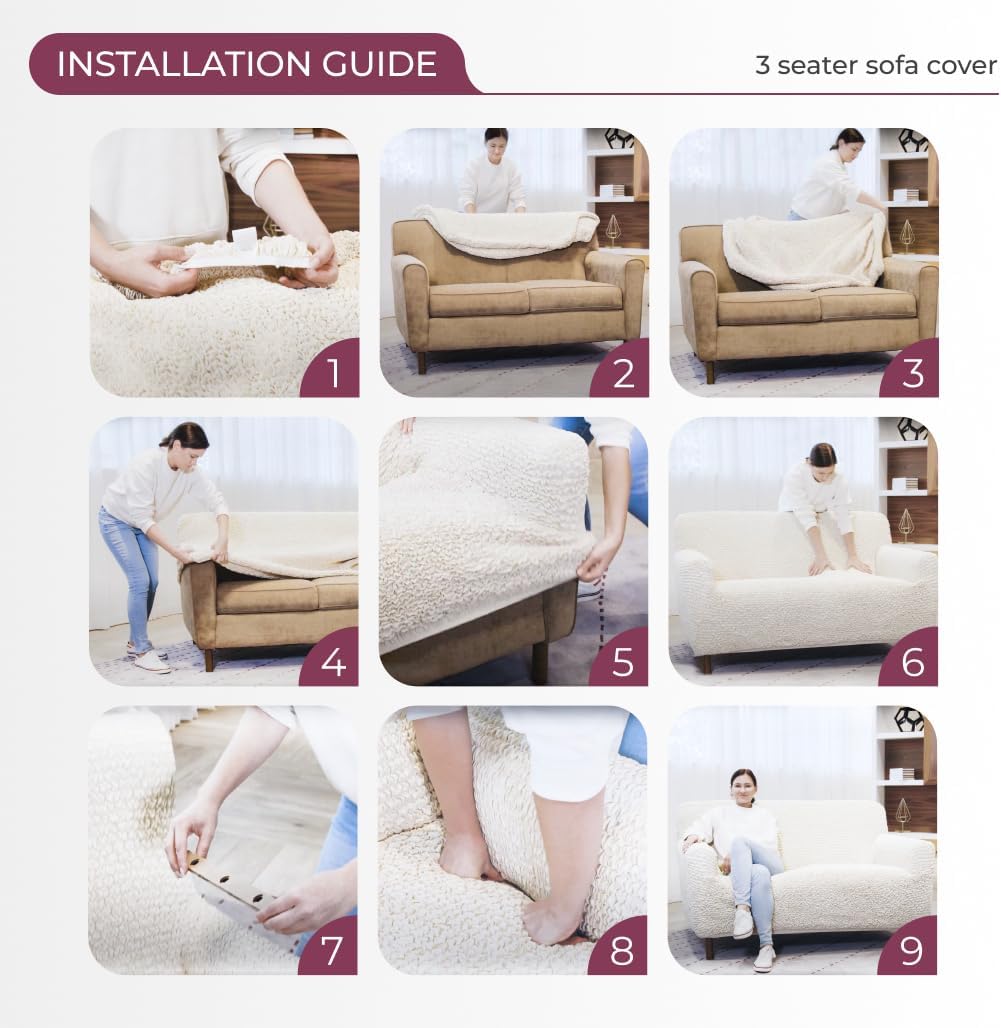 INSTALLATION GUIDE

3 seater sofa cover

1

2

3

4

5

6

7

8

9