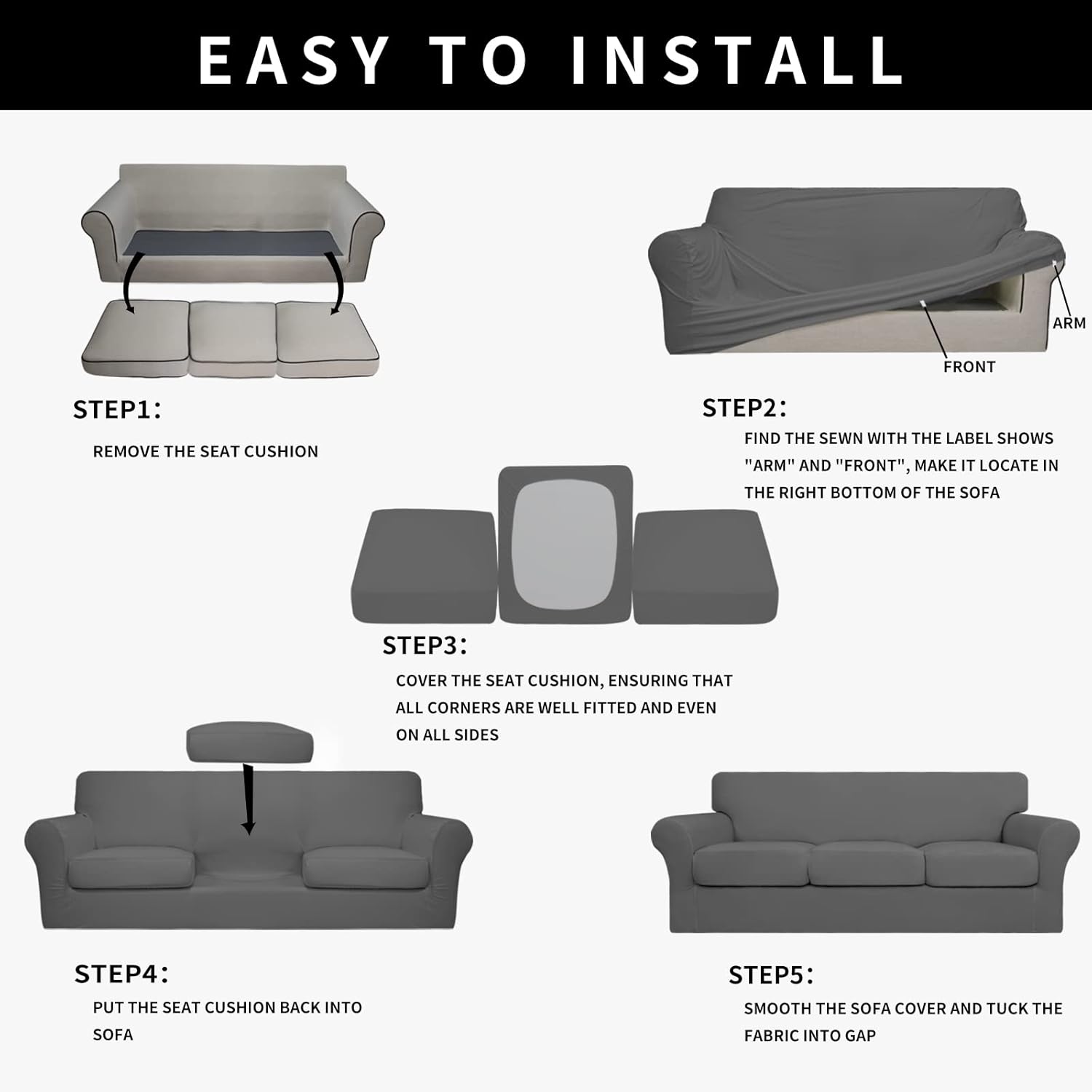 EASY TO INSTALL

STEP1:
REMOVE THE SEAT CUSHION

ARM
FRONT

STEP2:
FIND THE SEWN WITH THE LABEL SHOWS "ARM" AND "FRONT", MAKE IT LOCATE IN THE RIGHT BOTTOM OF THE SOFA

STEP3:
COVER THE SEAT CUSHION, ENSURING THAT ALL CORNERS ARE WELL FITTED AND EVEN ON ALL SIDES

STEP4:
PUT THE SEAT CUSHION BACK INTO SOFA

STEP5:
SMOOTH THE SOFA COVER AND TUCK THE FABRIC INTO GAP