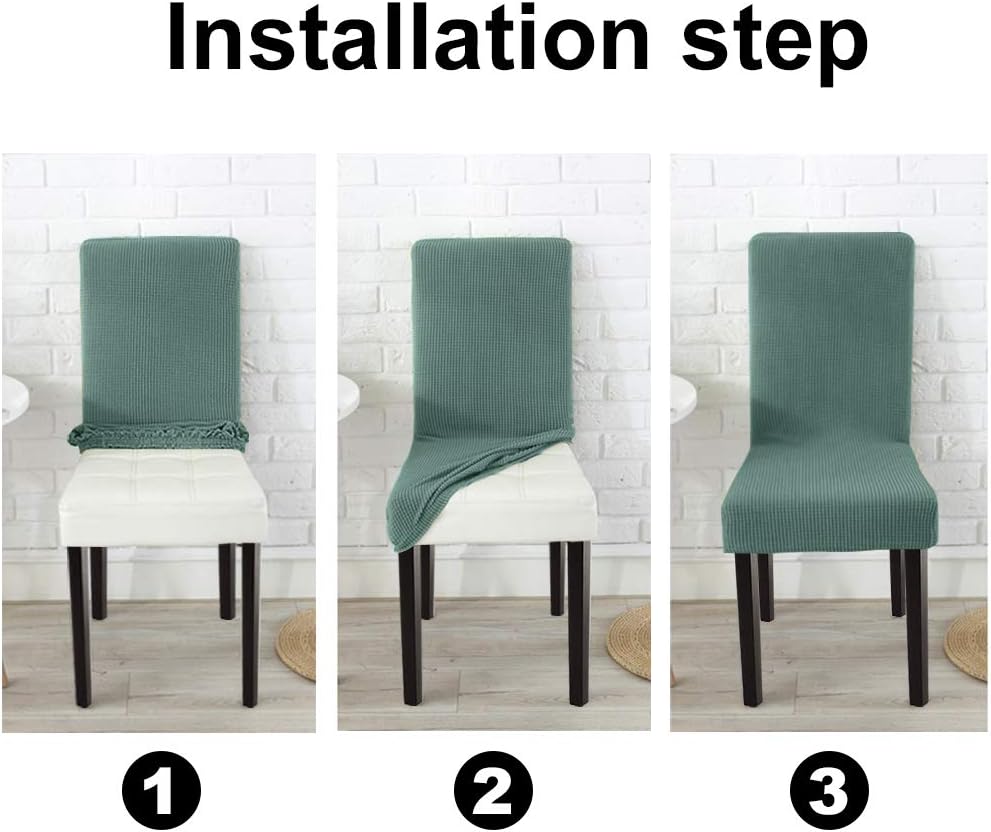 Installation step

1

2

3