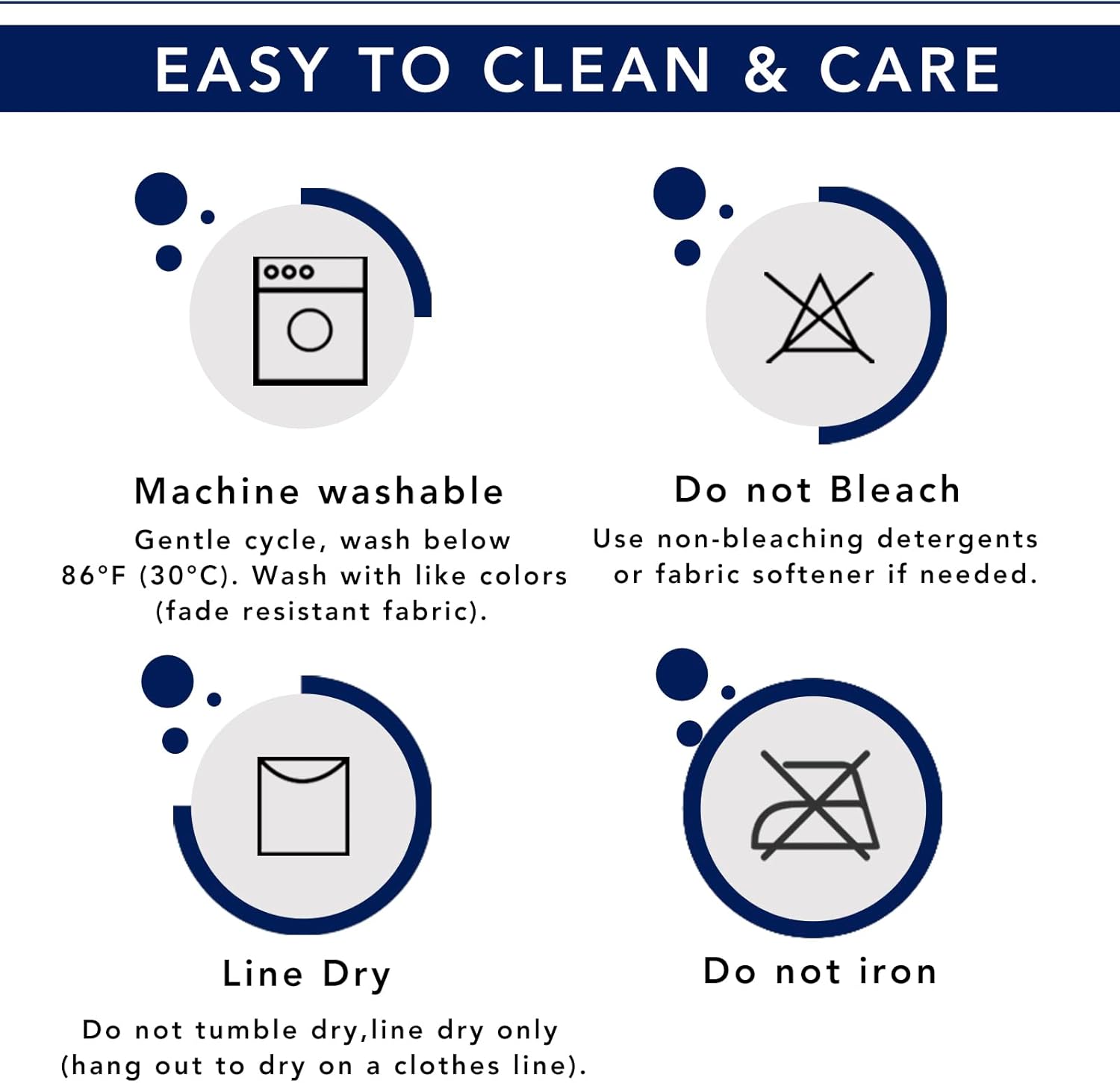 EASY TO CLEAN & CARE

Machine washable

Gentle cycle, wash below 86°F (30°C). Wash with like colors (fade resistant fabric).

Do not Bleach

Use non-bleaching detergents or fabric softener if needed.

Line Dry

Do not tumble dry,line dry only (hang out to dry on a clothes line).

Do not iron