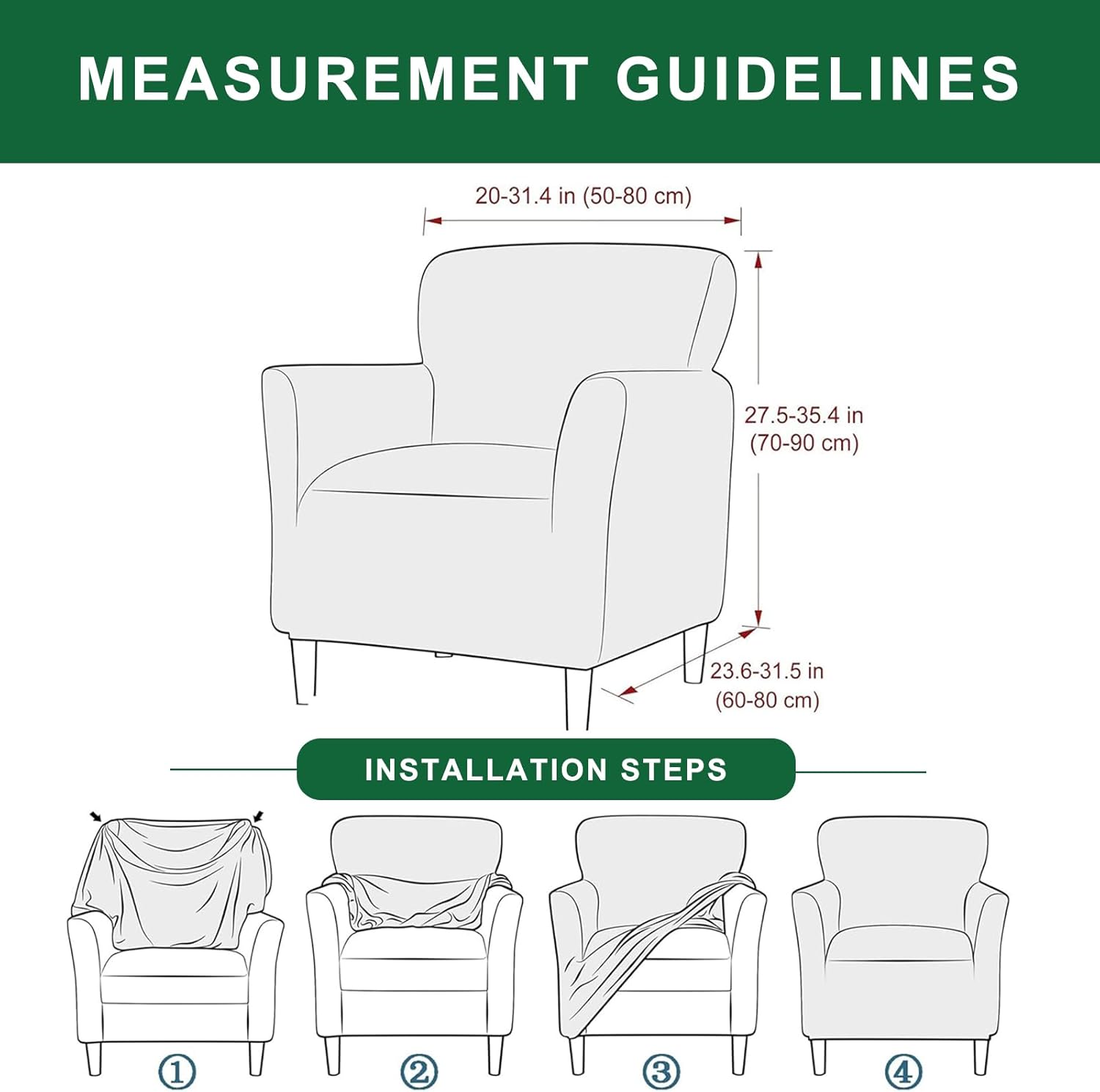 MEASUREMENT GUIDELINES

20-31.4 in (50-80 cm)

27.5-35.4 in (70-90 cm)

23.6-31.5 in (60-80 cm)

INSTALLATION STEPS

①

②

③

④