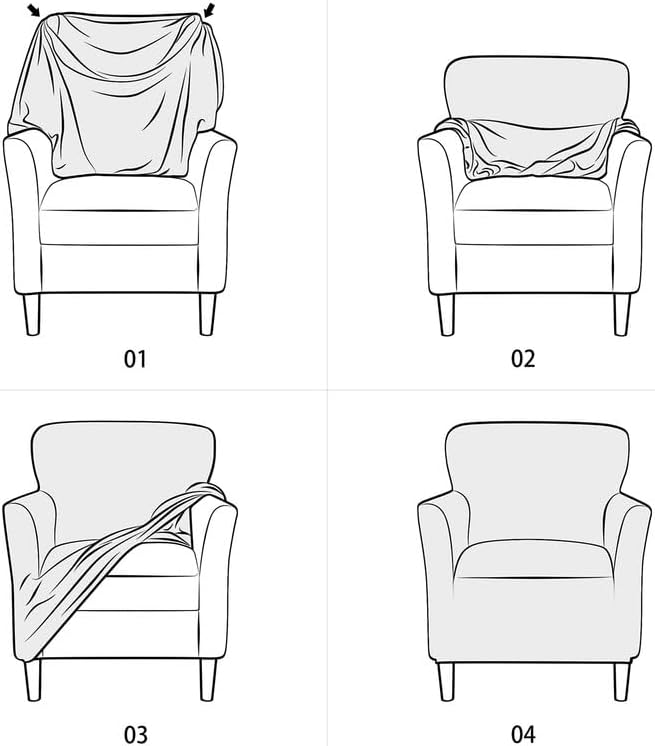 01

02

03

04