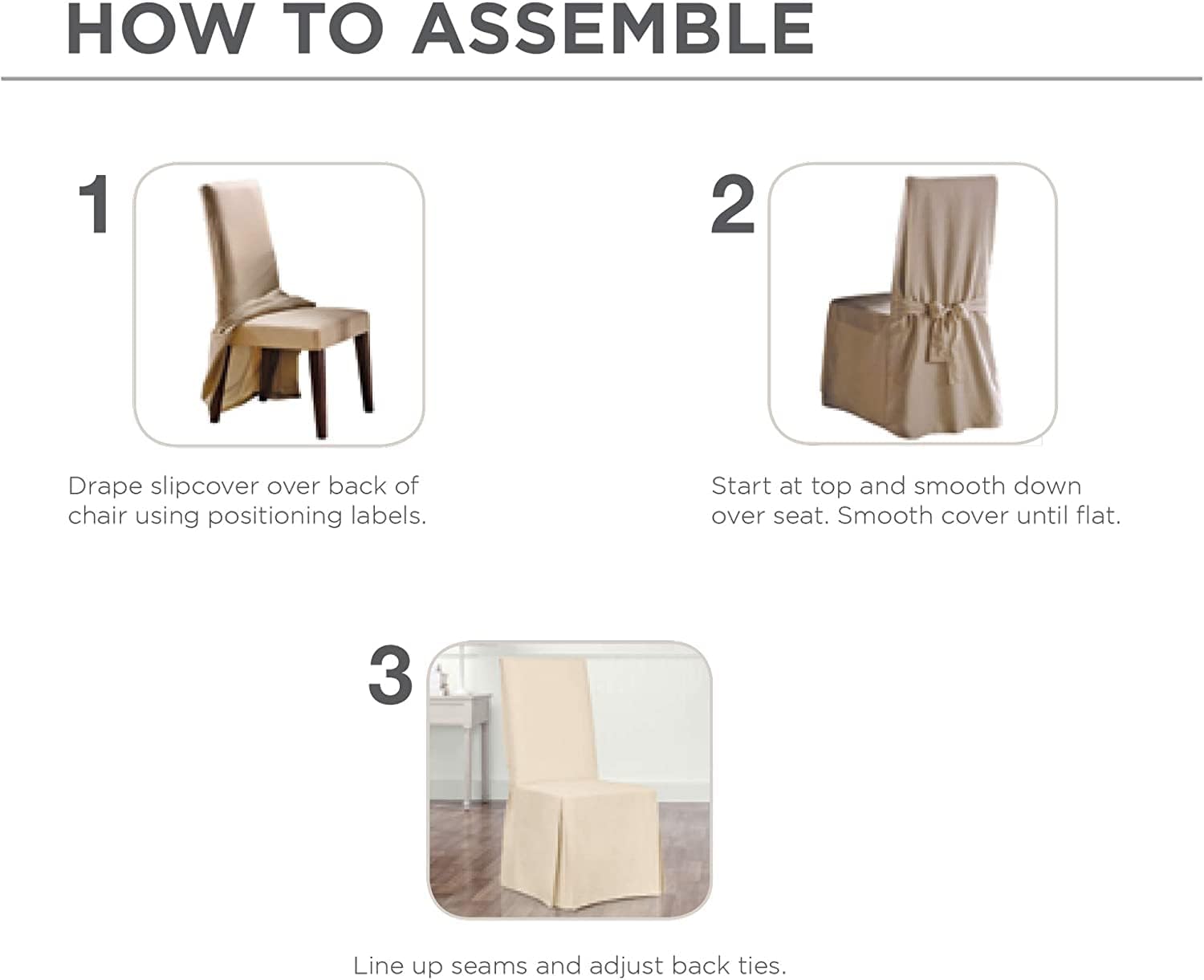 HOW TO ASSEMBLE

1

Drape slipcover over back of chair using positioning labels.

2

Start at top and smooth down over seat. Smooth cover until flat.

3

Line up seams and adjust back ties.