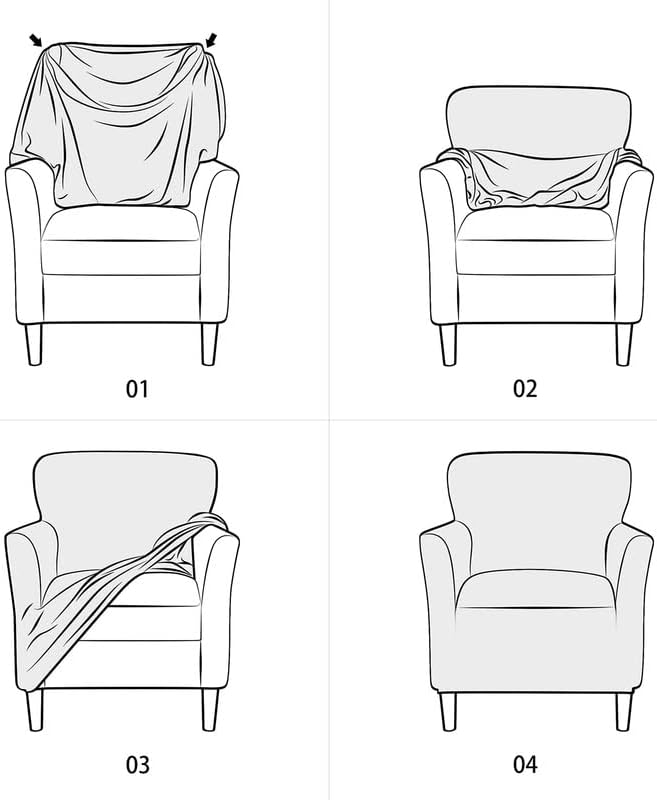 01

02

03

04