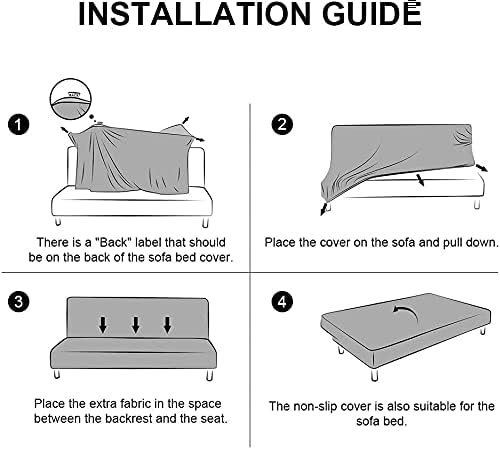 INSTALLATION GUIDE

1

There is a "Back" label that should be on the back of the sofa bed cover.

2

Place the cover on the sofa and pull down.

3

Place the extra fabric in the space between the backrest and the seat.

4

The non-slip cover is also suitable for the sofa bed.